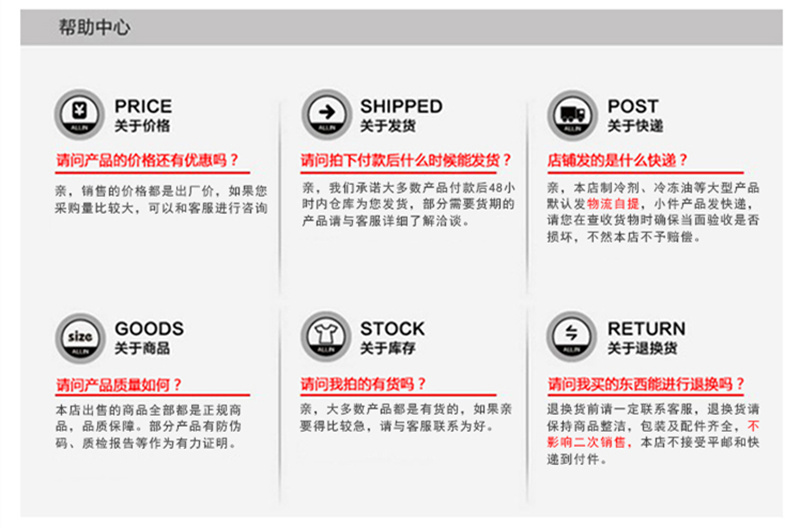 帮助中心

PRICE
关于价格

请问产品的价格还有优惠吗？

亲，销售的价格都是出厂价，如果您采购量比较大，可以和客服进行咨询

SHIPPED
关于发货

请问拍下付款后什么时候能发货？

亲，我们承诺大多数产品付款后48小时内仓库为您发货，部分需要货期的产品请与客服详细了解洽谈。

POST
关于快递

店铺发的是什么快递？

亲，本店制冷剂、冷冻油等大型产品默认发物流自提，小件产品发快递，请您在查收货物时确保当面验收是否损坏，不然本店不予赔偿。

GOODS
关于商品

请问产品质量如何？

本店出售的商品全部都是正规商品，品质保障。部分产品有防伪码、质检报告等作为有力证明。

STOCK
关于库存

请问我拍的有货吗？

亲，大多数产品都是有货的，如果亲要得比较急，请与客服联系为好。

RETURN
关于退换货

请问我买的东西能进行退换吗？

退换货前请一定联系客服，退换货请保持商品整洁，包装及配件齐全，不影响二次销售，本店不接受平邮和快递到付件。