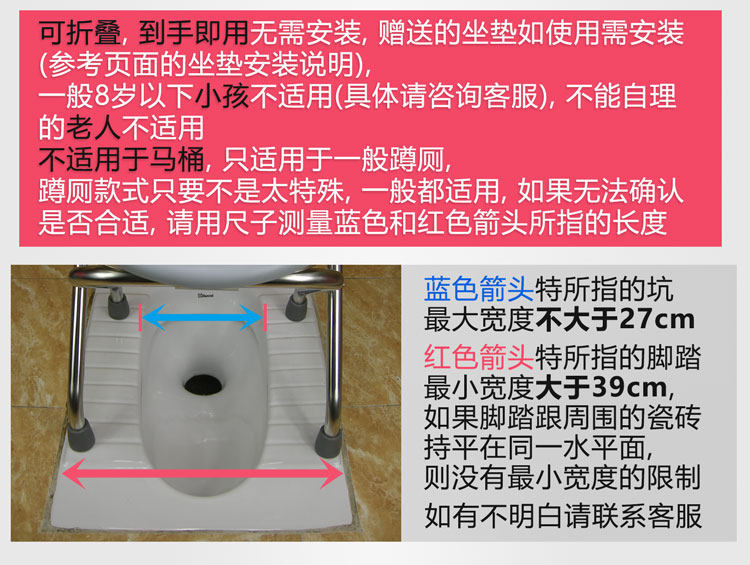 可折叠, 到手即用无需安装, 赠送的坐垫如使用需安装(参考页面的坐垫安装说明),
一般8岁以下小孩不适用(具体请咨询客服), 不能自理的老人不适用
不适用于马桶, 只适用于一般蹲厕,
蹲厕款式只要不是太特殊, 一般都适用, 如果无法确认是否合适, 请用尺子测量蓝色和红色箭头所指的长度

蓝色箭头特所指的坑最大宽度不大于27cm
红色箭头特所指的脚踏最小宽度大于39cm,
如果脚踏跟周围的瓷砖持平在同一水平面,
则没有最小宽度的限制
如有不明白请联系客服