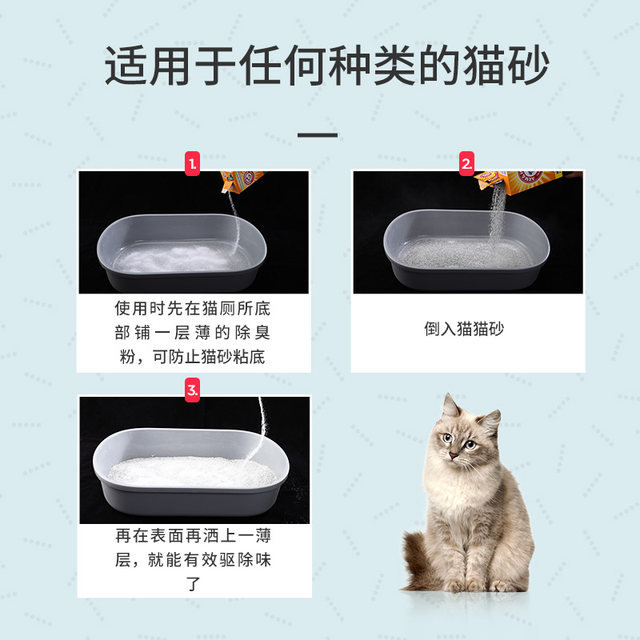 适用于任何种类的猫砂

1.

使用时先在猫厕所底部铺一层薄的除臭粉，可防止猫砂粘底

2.

倒入猫猫砂

3.

再在表面再洒上一薄层，就能有效驱除味了