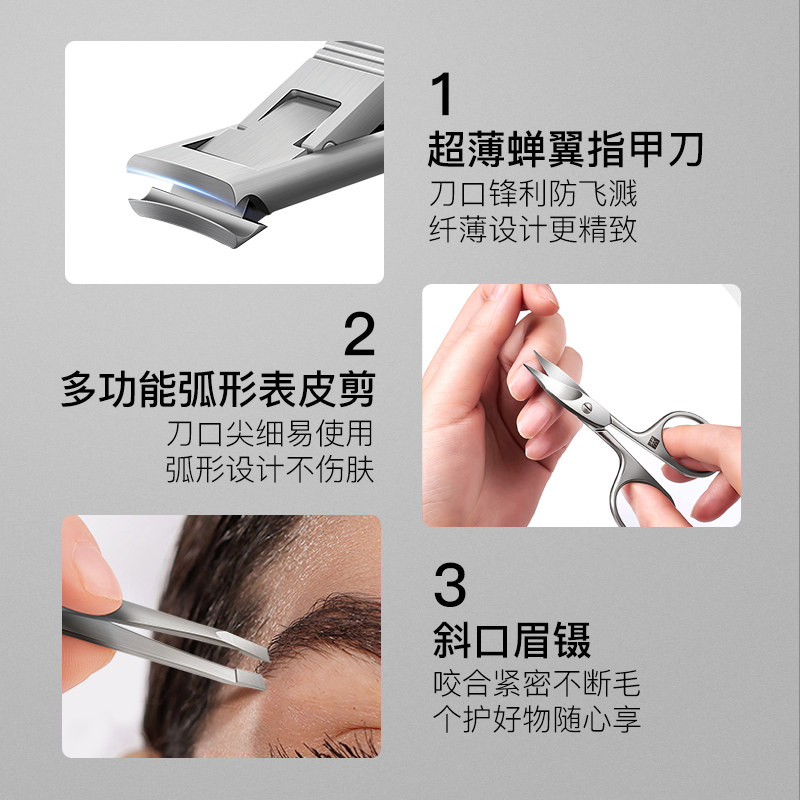 1
超薄蝉翼指甲刀
刀口锋利防飞溅
纤薄设计更精致

2
多功能弧形表皮剪
刀口尖细易使用
弧形设计不伤肤

3
斜口眉镊
咬合紧密不断毛
个护好物随心享