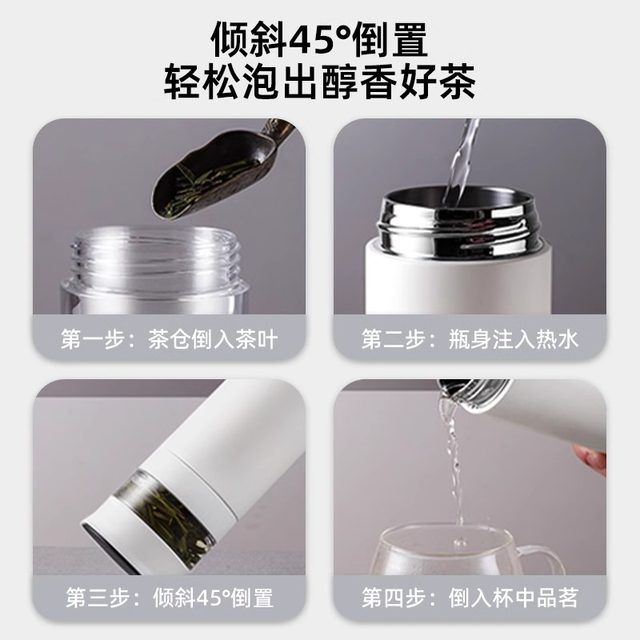 倾斜45°倒置
轻松泡出醇香好茶

第一步：茶仓倒入茶叶

第二步：瓶身注入热水

第三步：倾斜45°倒置

第四步：倒入杯中品茗