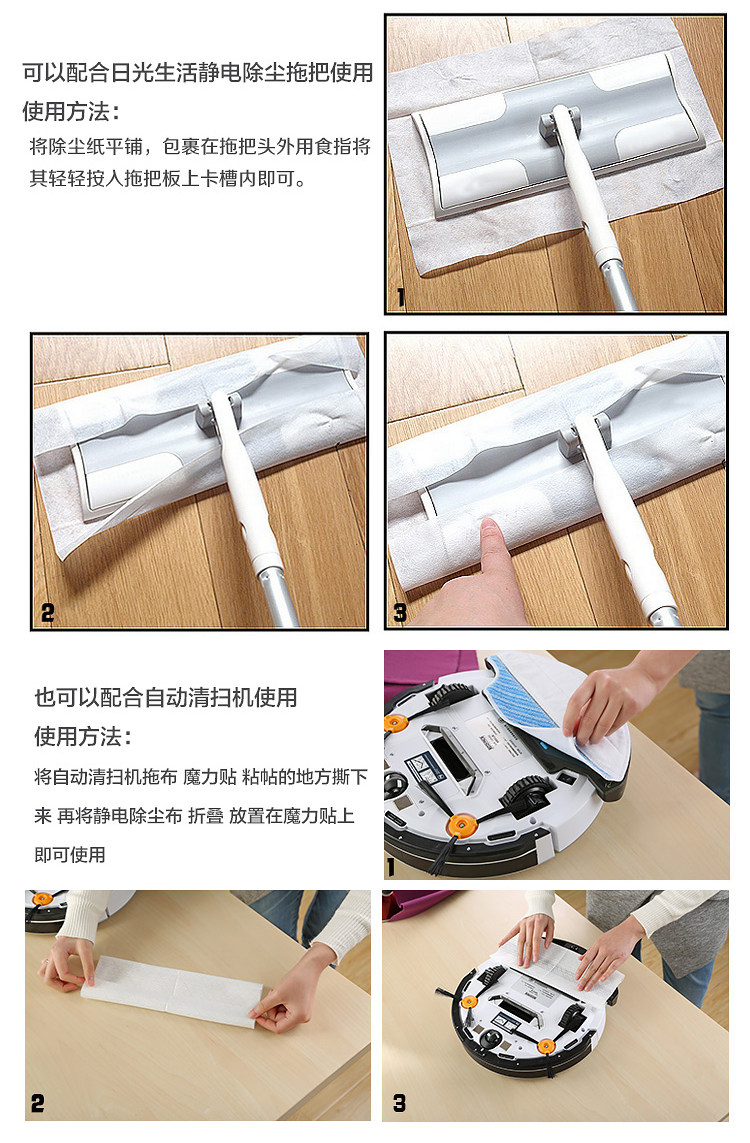 可以配合日光生活静电除尘拖把使用

使用方法：

将除尘纸平铺，包裹在拖把头外用食指将其轻轻按入拖把板上卡槽内即可。

1

2

3

也可以配合自动清扫机使用

使用方法：

将自动清扫机拖布 魔力贴 粘帖的地方撕下来 再将静电除尘布 折叠 放置在魔力贴上即可使用

1

2

3