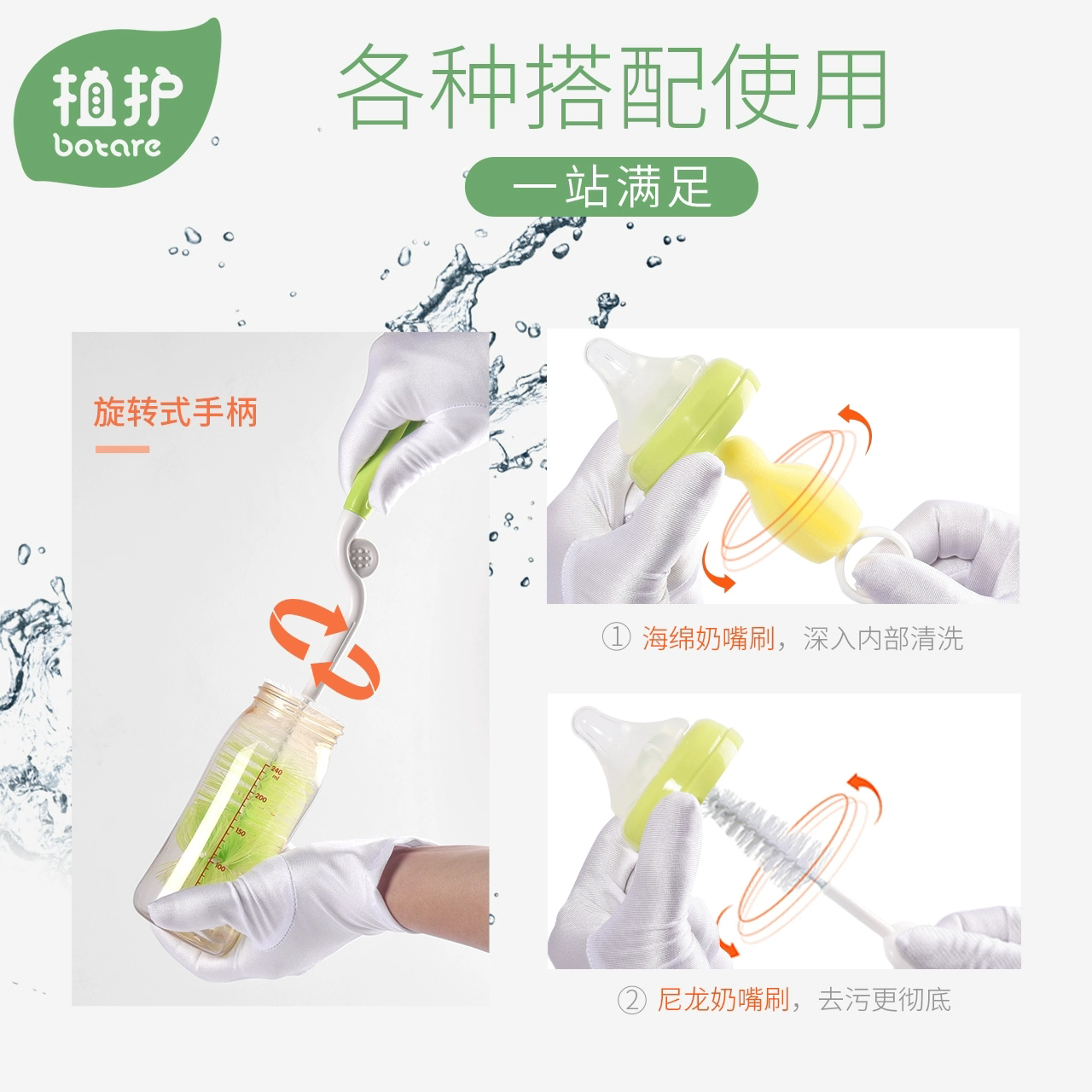 植护
botare

各种搭配使用

一站满足

旋转式手柄

240 ml
200
150
100

① 海绵奶嘴刷，深入内部清洗

② 尼龙奶嘴刷，去污更彻底