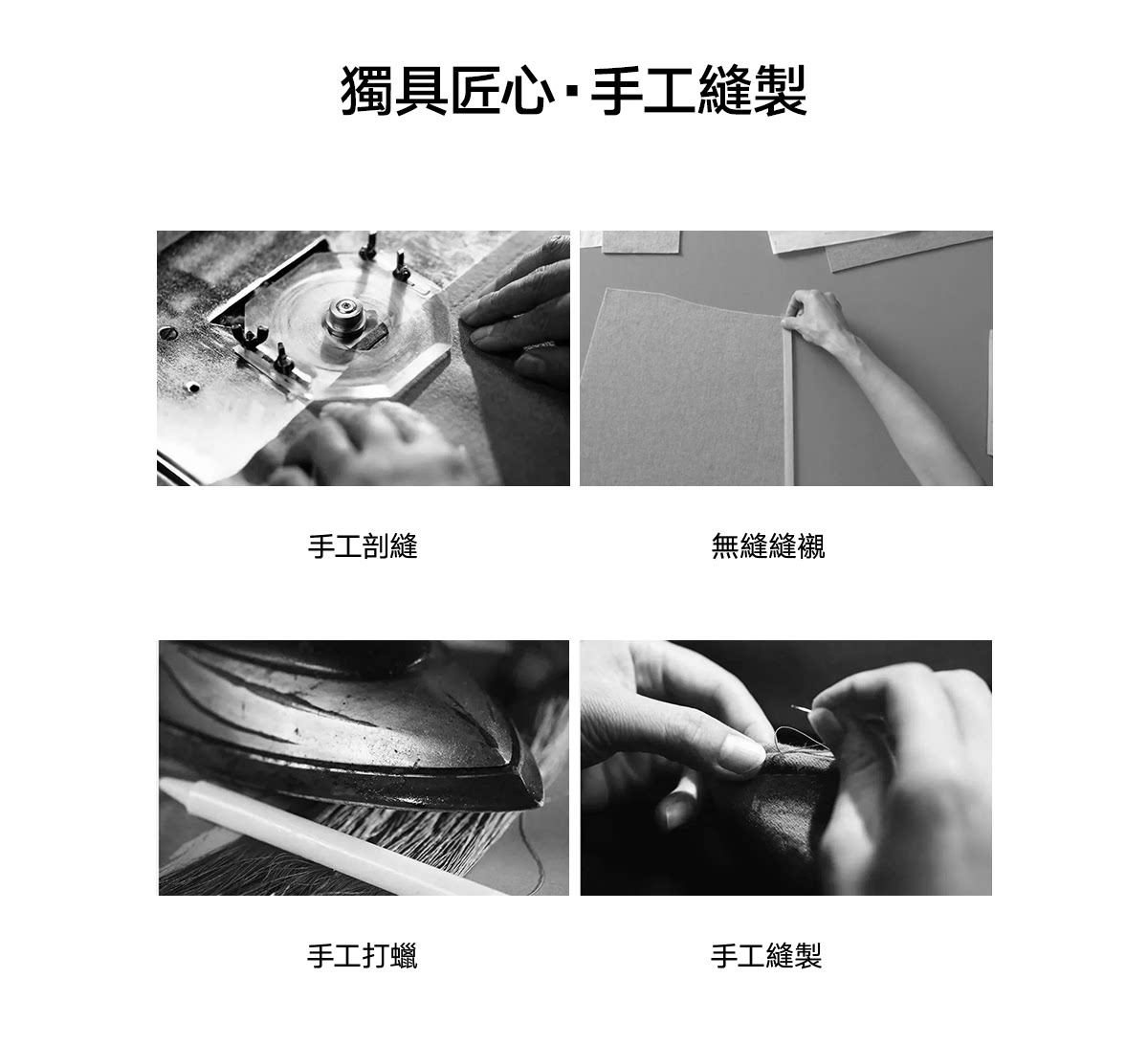 獨具匠心·手工縫製

手工剖縫

無縫縫襯

手工打蠟

手工縫製