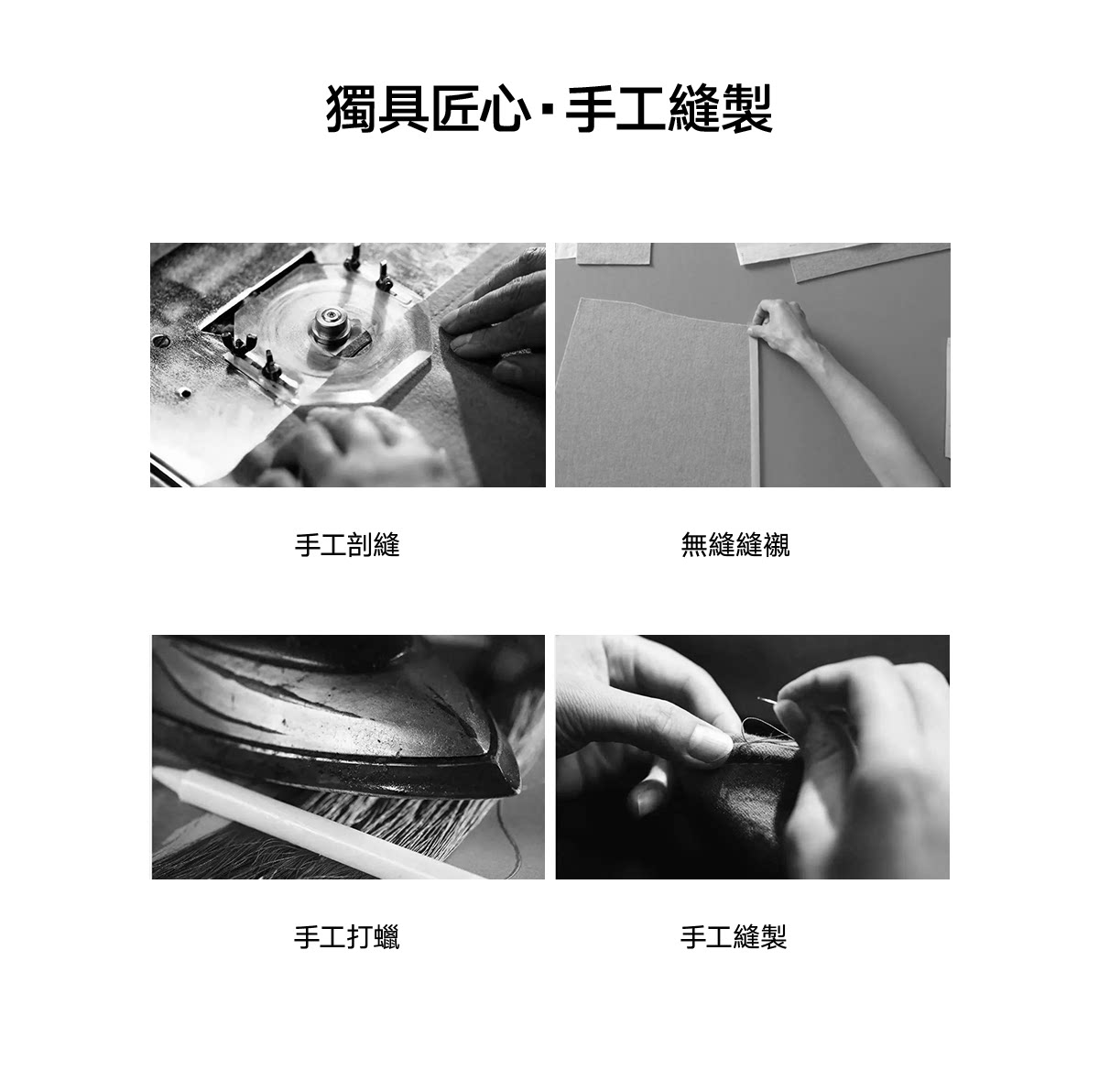 獨具匠心·手工縫製

手工剖縫

無縫縫襯

手工打蠟

手工縫製