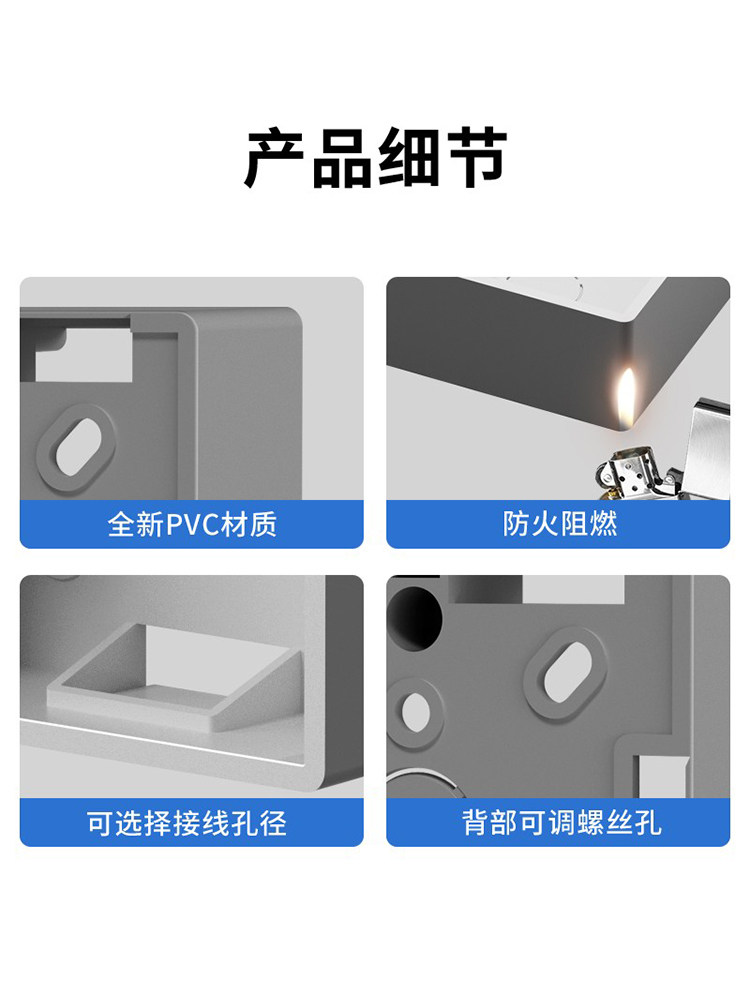 产品细节

全新PVC材质

防火阻燃

可选择接线孔径

背部可调螺丝孔