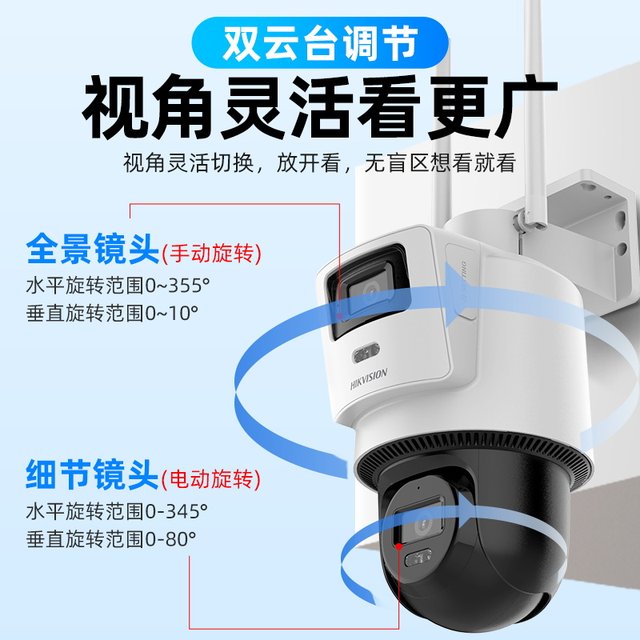 双云台调节
视角灵活看更广
视角灵活切换，放开看，无盲区想看就看

全景镜头(手动旋转)
水平旋转范围0~355°
垂直旋转范围0~10°

HIKVISION

细节镜头(电动旋转)
水平旋转范围0-345°
垂直旋转范围0-80°