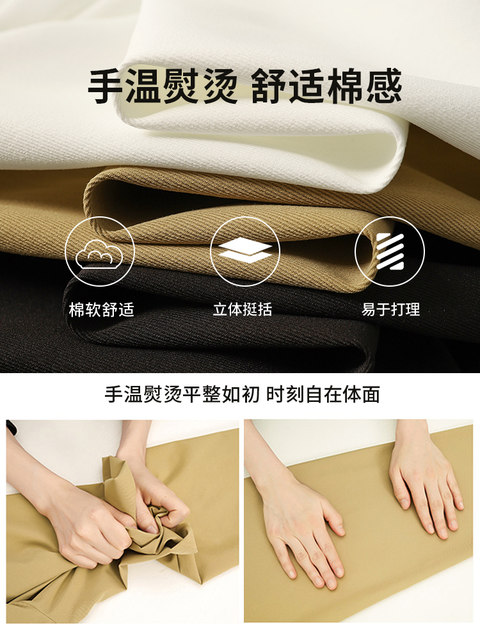 手温熨烫 舒适棉感

棉软舒适

立体挺括

易于打理

手温熨烫平整如初 时刻自在体面