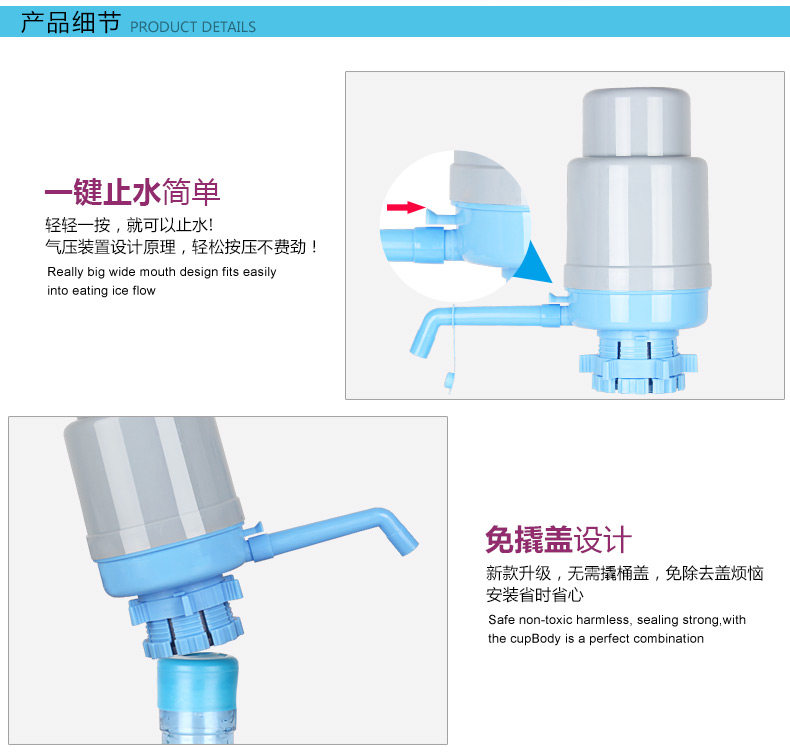 产品细节 PRODUCT DETAILS

一键止水简单
轻轻一按，就可以止水！
气压装置设计原理，轻松按压不费劲！
Really big wide mouth design fits easily into eating ice flow

免撬盖设计
新款升级，无需撬桶盖，免除去盖烦恼
安装省时省心
Safe non-toxic harmless, sealing strong,with the cupBody is a perfect combination