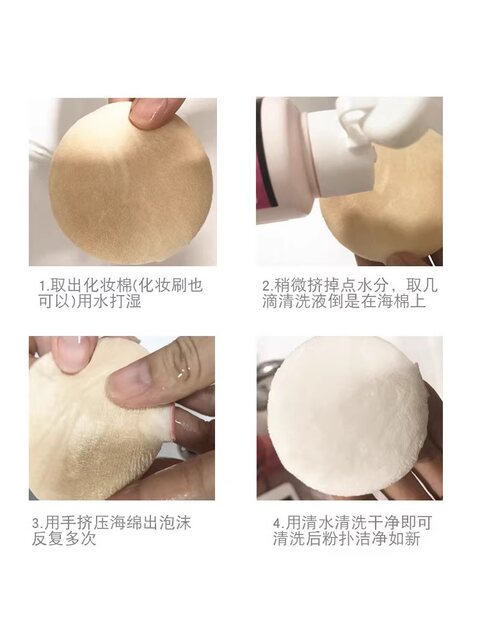 1.取出化妆棉(化妆刷也可以)用水打湿

2.稍微挤掉点水分，取几滴清洗液倒是在海棉上

3.用手挤压海绵出泡沫反复多次

4.用清水清洗干净即可清洗后粉扑洁净如新