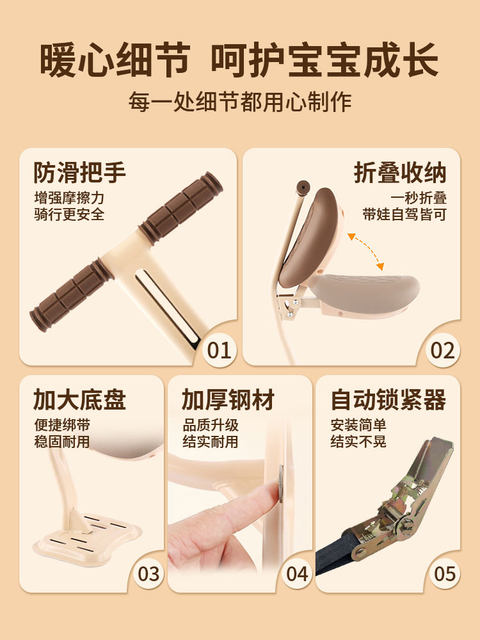 暖心细节 呵护宝宝成长
每一处细节都用心制作

防滑把手
增强摩擦力
骑行更安全
01

折叠收纳
一秒折叠
带娃自驾皆可
02

加大底盘
便捷绑带
稳固耐用
03

加厚钢材
品质升级
结实耐用
04

自动锁紧器
安装简单
结实不晃
05