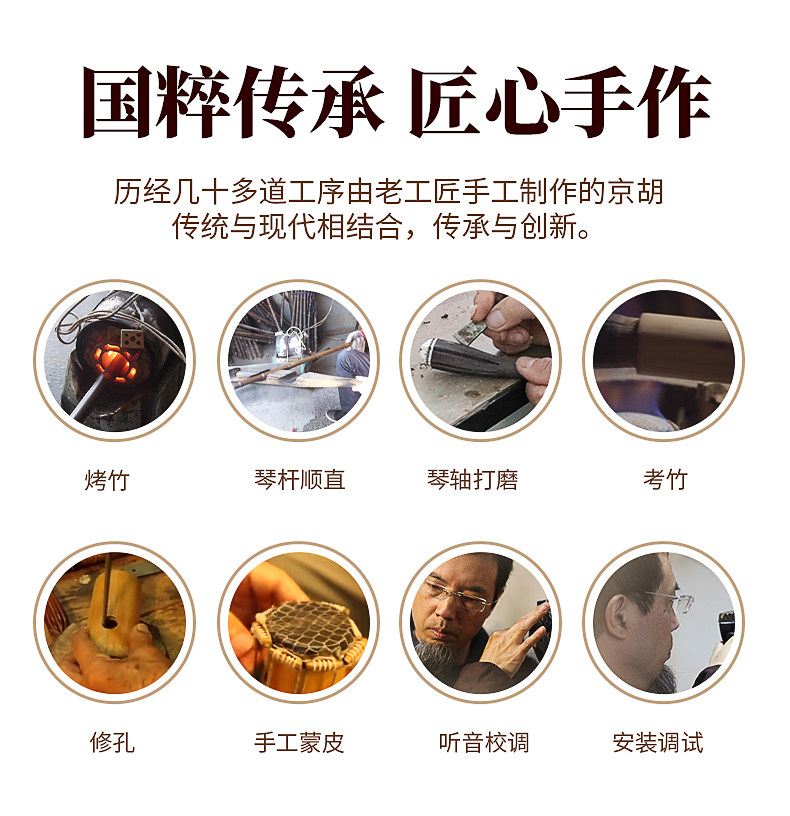 国粹传承 匠心手作

历经几十多道工序由老工匠手工制作的京胡
传统与现代相结合，传承与创新。

烤竹

琴杆顺直

琴轴打磨

考竹

修孔

手工蒙皮

听音校调

安装调试