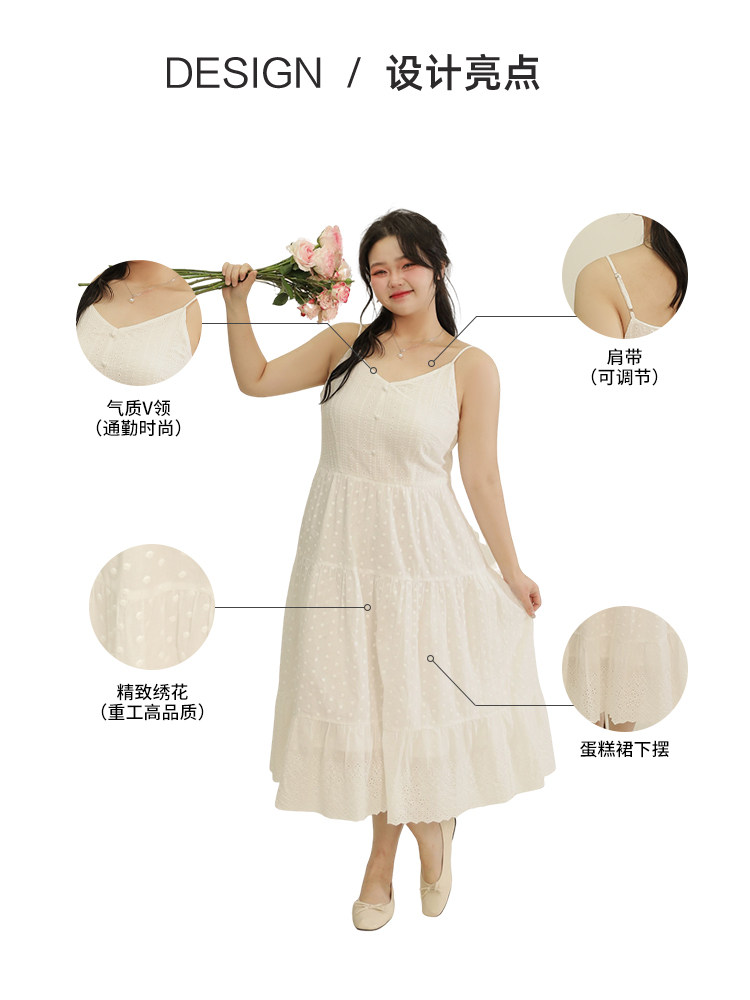 DESIGN / 设计亮点

气质V领
（通勤时尚）

肩带
（可调节）

精致绣花
（重工高品质）

蛋糕裙下摆