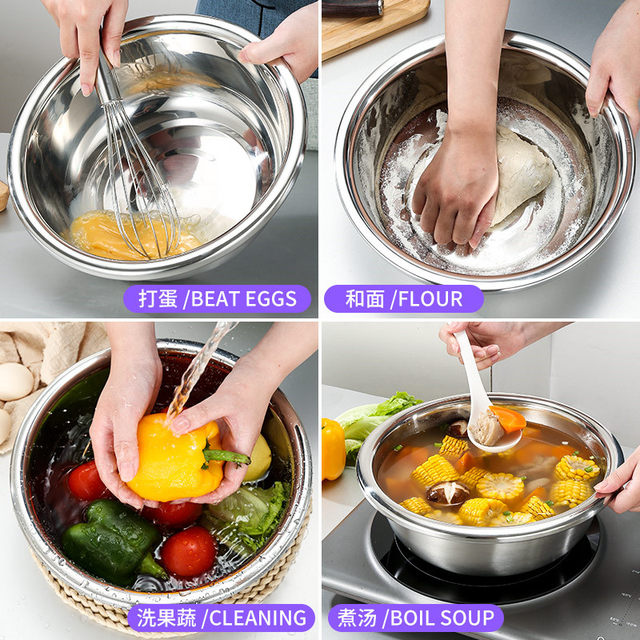 打蛋 /BEAT EGGS

和面 /FLOUR

洗果蔬 /CLEANING

煮汤 /BOIL SOUP