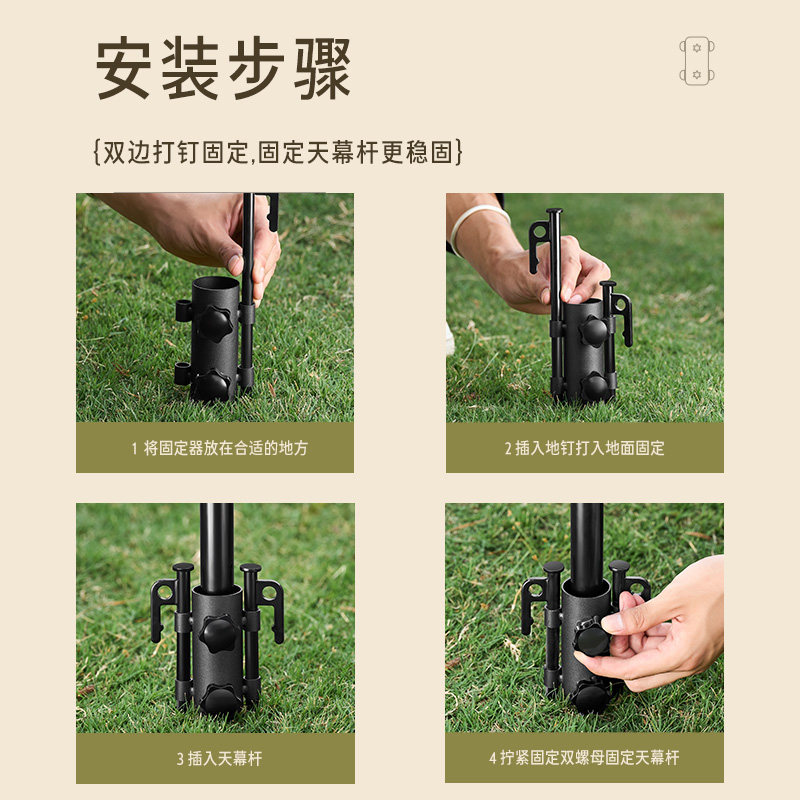 安装步骤

{双边打钉固定,固定天幕杆更稳固}

1 将固定器放在合适的地方

2 插入地钉打入地面固定

3 插入天幕杆

4 拧紧固定双螺母固定天幕杆