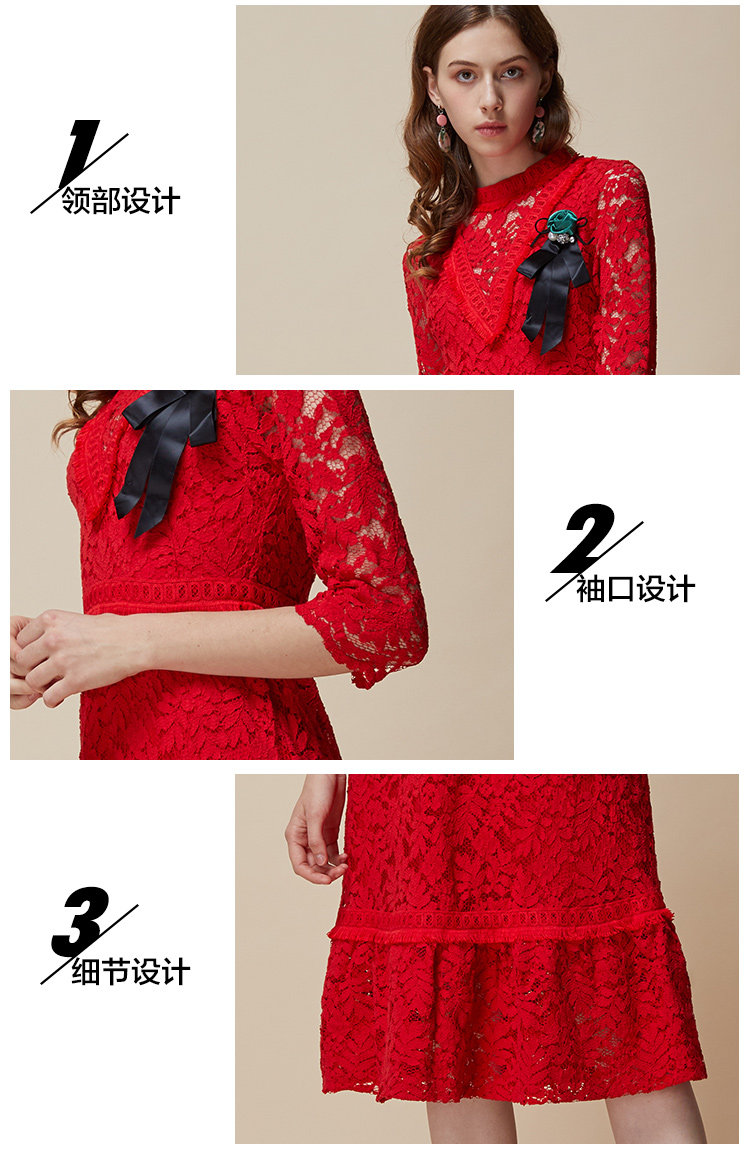 1
领部设计

2
袖口设计

3
细节设计