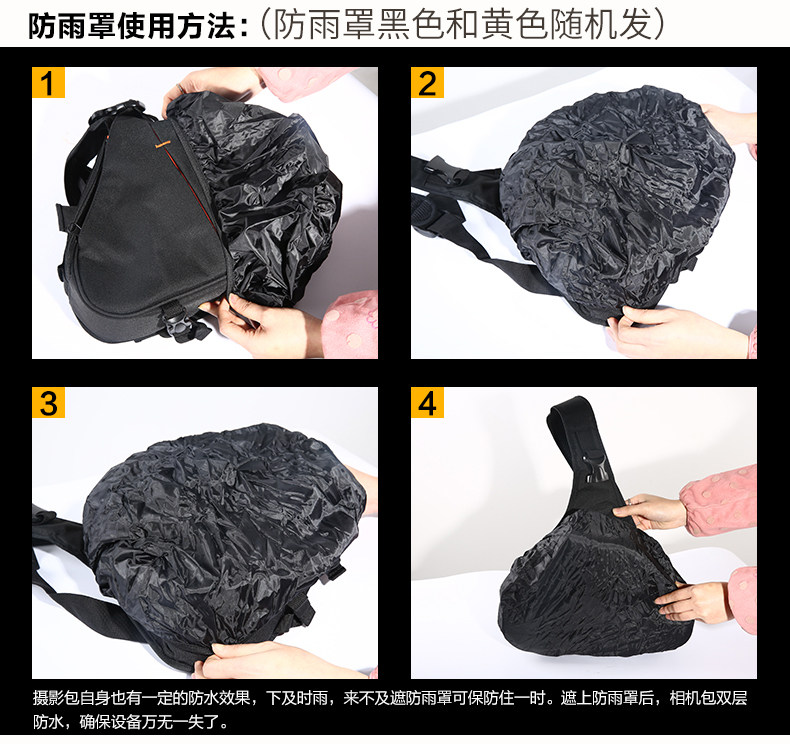 防雨罩使用方法:（防雨罩黑色和黄色随机发）

1

2

3

4

摄影包自身也有一定的防水效果，下及时雨，来不及遮防雨罩可保防住一时。遮上防雨罩后，相机包双层防水，确保设备万无一失了。