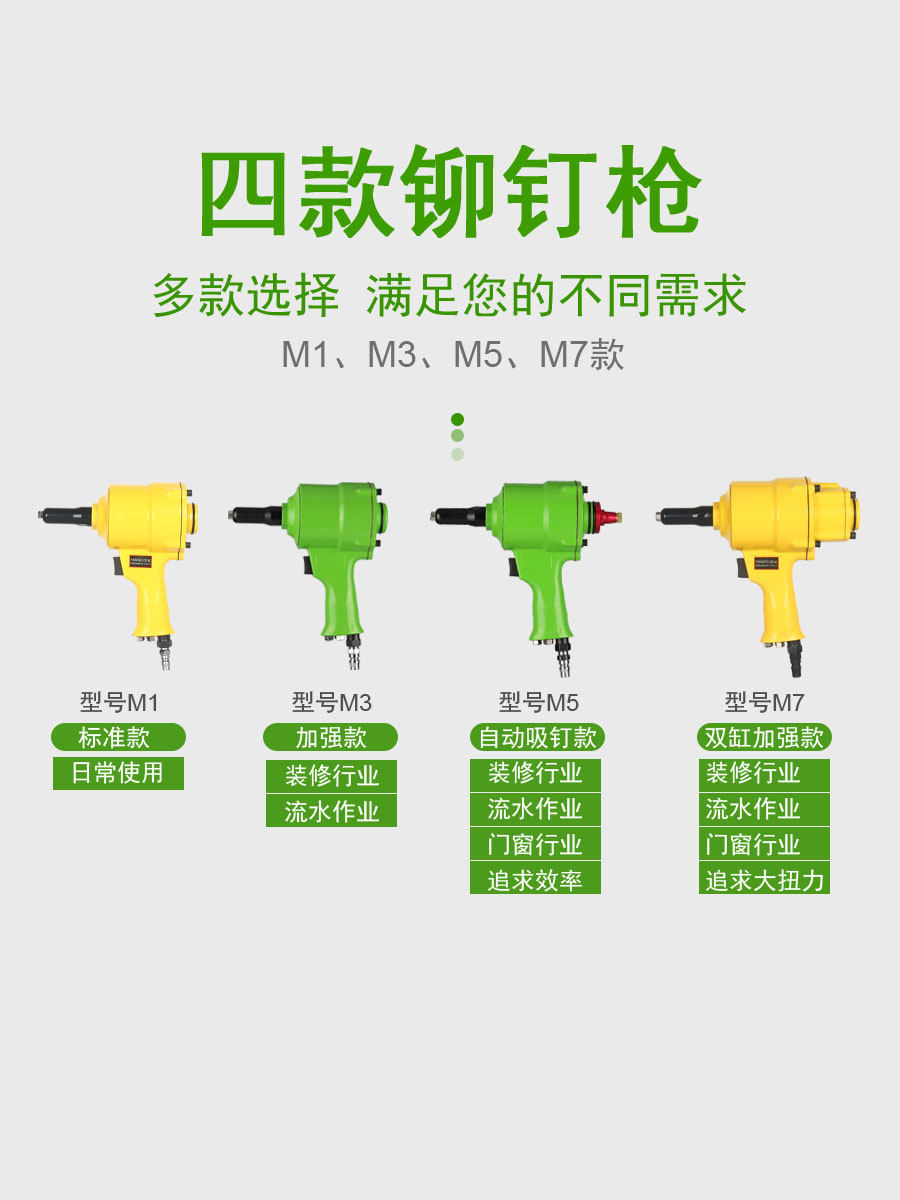 四款铆钉枪

多款选择 满足您的不同需求

M1、M3、M5、M7款

型号M1
标准款
日常使用

型号M3
加强款
装修行业
流水作业

型号M5
自动吸钉款
装修行业
流水作业
门窗行业
追求效率

型号M7
双缸加强款
装修行业
流水作业
门窗行业
追求大扭力