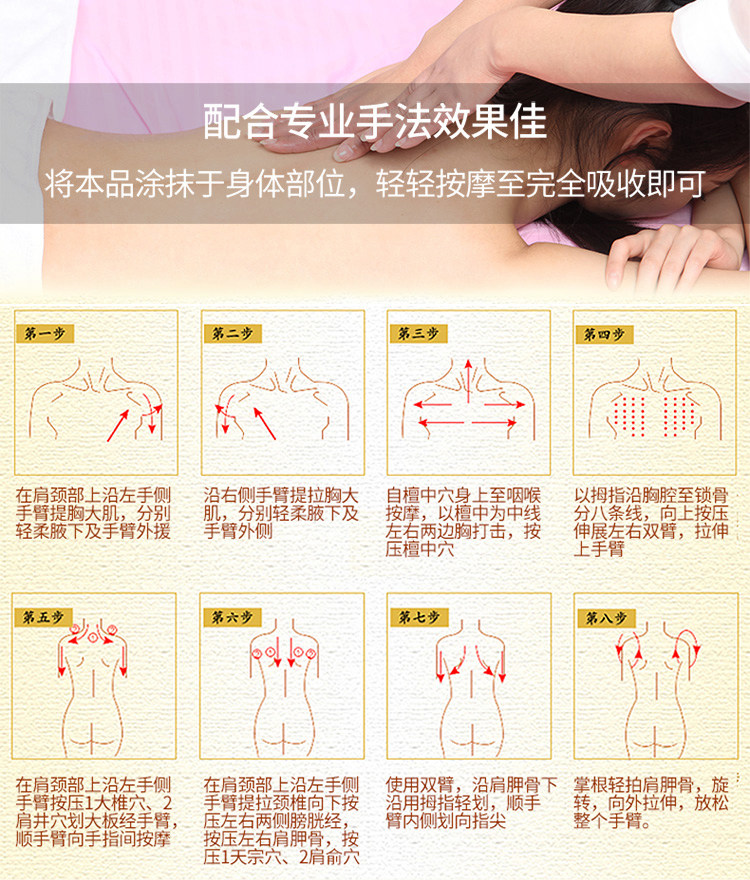 配合专业手法效果佳

将本品涂抹于身体部位，轻轻按摩至完全吸收即可

第一步

在肩颈部上沿左手侧手臂提胸大肌，分别轻柔腋下及手臂外援

第二步

沿右侧手臂提拉胸大肌，分别轻柔腋下及手臂外侧

第三步

自檀中穴身上至咽喉按摩，以檀中为中线左右两边胸打击，按压檀中穴

第四步

以拇指沿胸腔至锁骨分八条线，向上按压伸展左右双臂，拉伸上手臂

第五步

在肩颈部上沿左手侧手臂按压1大椎穴、2肩井穴划大板经手臂，顺手臂向手指间按摩

第六步

在肩颈部上沿左手侧手臂提拉颈椎向下按压左右两侧膀胱经，按压左右肩胛骨，按压1天宗穴、2肩前穴

第七步

使用双臂，沿肩胛骨下沿用拇指轻划，顺手臂内侧划向指尖

第八步

掌根轻拍肩胛骨，旋转，向外拉伸，放松整个手臂。