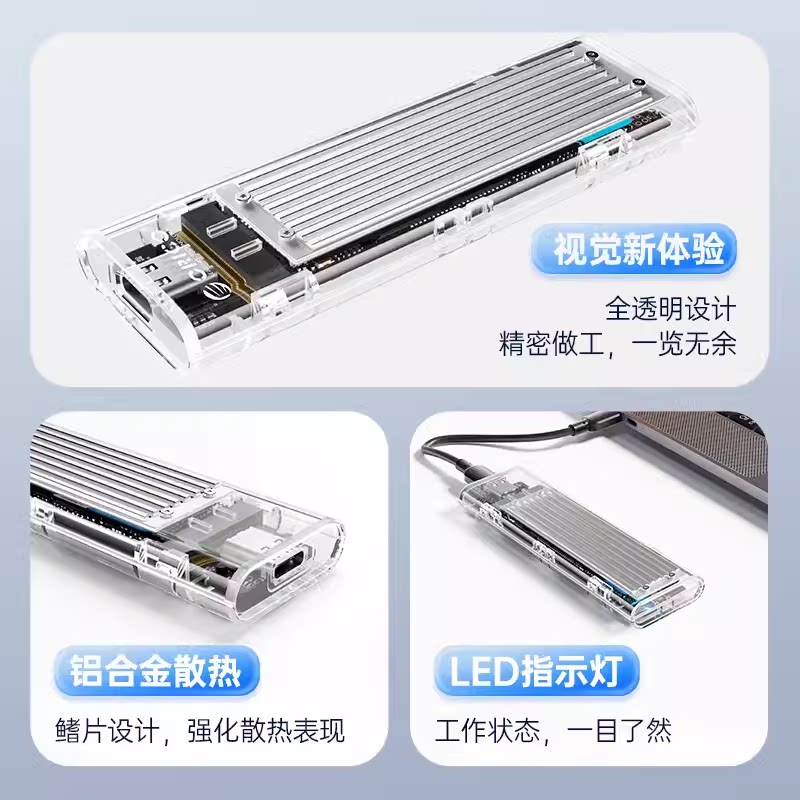 视觉新体验

全透明设计
精密做工，一览无余

铝合金散热

鳍片设计，强化散热表现

LED指示灯

工作状态，一目了然