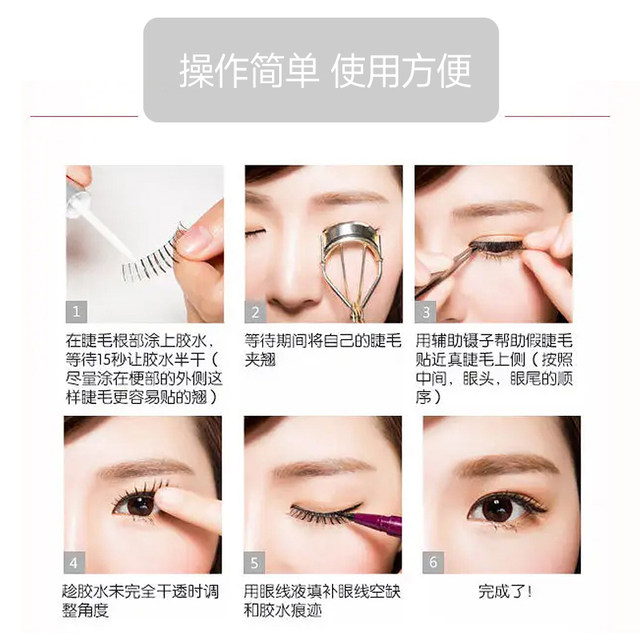 操作简单 使用方便

1
在睫毛根部涂上胶水，等待15秒让胶水半干（尽量涂在梗部的外侧这样睫毛更容易贴的翘）

2
等待期间将自己的睫毛夹翘

3
用辅助镊子帮助假睫毛贴近真睫毛上侧（按照中间，眼头，眼尾的顺序）

4
趁胶水未完全干透时调整角度

5
用眼线液填补眼线空缺和胶水痕迹

6
完成了！