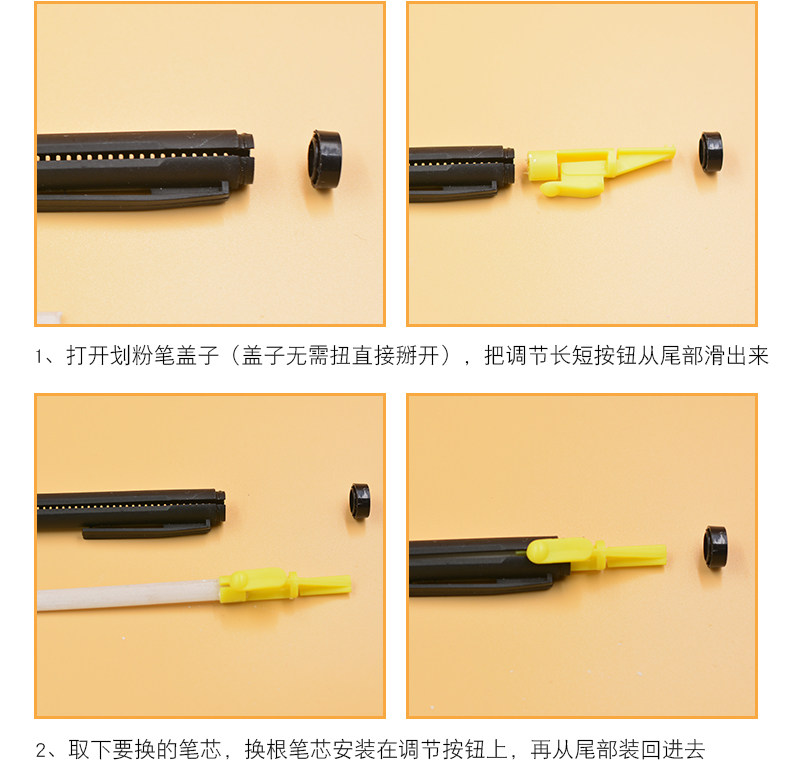 1、打开划粉笔盖子（盖子无需扭直接掰开），把调节长短按钮从尾部滑出来

2、取下要换的笔芯，换根笔芯安装在调节按钮上，再从尾部装回进去