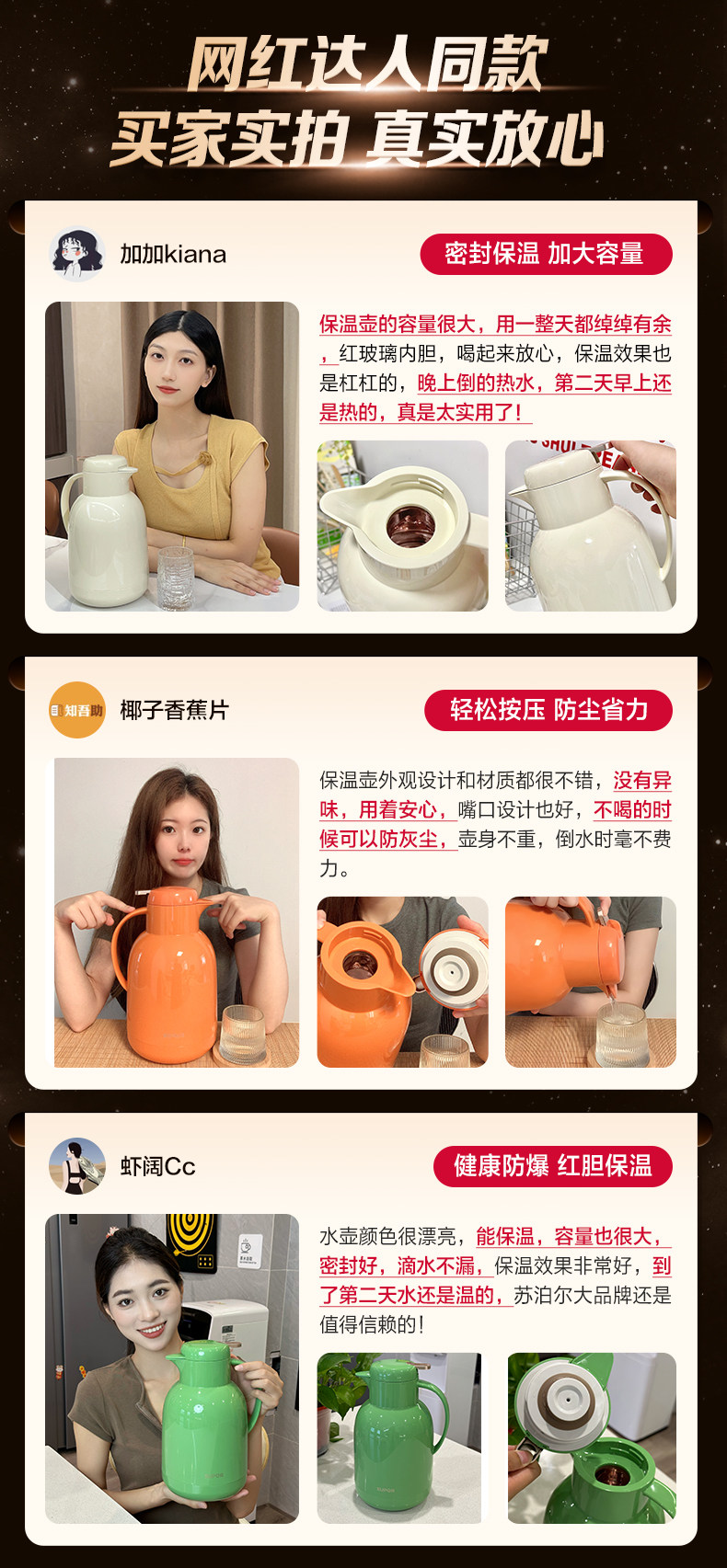 网红达人同款
买家实拍 真实放心

加加kiana
密封保温 加大容量

保温壶的容量很大，用一整天都绰绰有余，红玻璃内胆，喝起来放心，保温效果也是杠杠的，晚上倒的热水，第二天早上还是热的，真是太实用了！

知吾助
椰子香蕉片
轻松按压 防尘省力

保温壶外观设计和材质都很不错，没有异味，用着安心，嘴口设计也好，不喝的时候可以防灰尘，壶身不重，倒水时毫不费力。

虾阔Cc
健康防爆 红胆保温

水壶颜色很漂亮，能保温，容量也很大，密封好，滴水不漏，保温效果非常好，到了第二天水还是温的，苏泊尔大品牌还是值得信赖的！