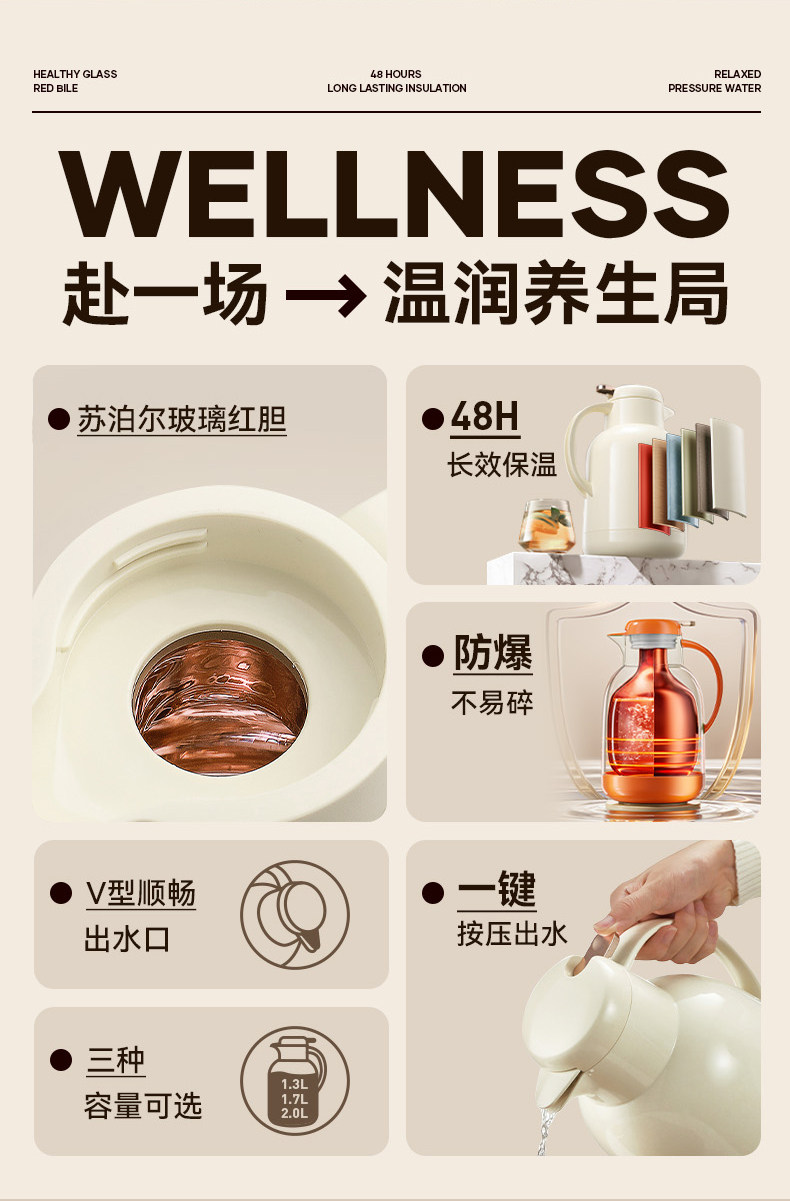 HEALTHY GLASS
RED BILE

48 HOURS
LONG LASTING INSULATION

RELAXED
PRESSURE WATER

WELLNESS
赴一场 → 温润养生局

苏泊尔玻璃红胆

48H
长效保温

防爆
不易碎

V型顺畅
出水口

一键
按压出水

三种
容量可选

1.3L
1.7L
2.0L