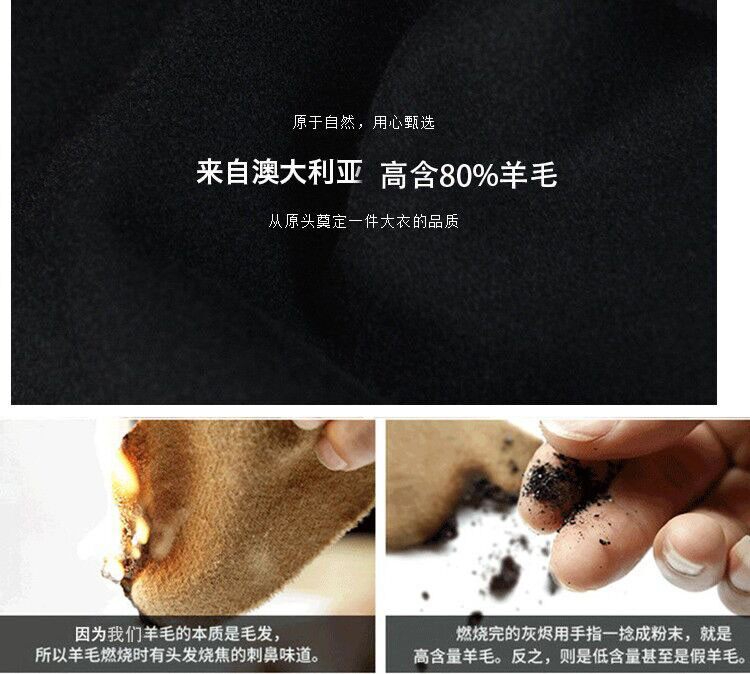 原于自然，用心甄选

来自澳大利亚 高含80%羊毛

从原头奠定一件大衣的品质

因为我们羊毛的本质是毛发，所以羊毛燃烧时有头发烧焦的刺鼻味道。

燃烧完的灰烬用手指一捻成粉末，就是高含量羊毛。反之，则是低含量甚至是假羊毛。