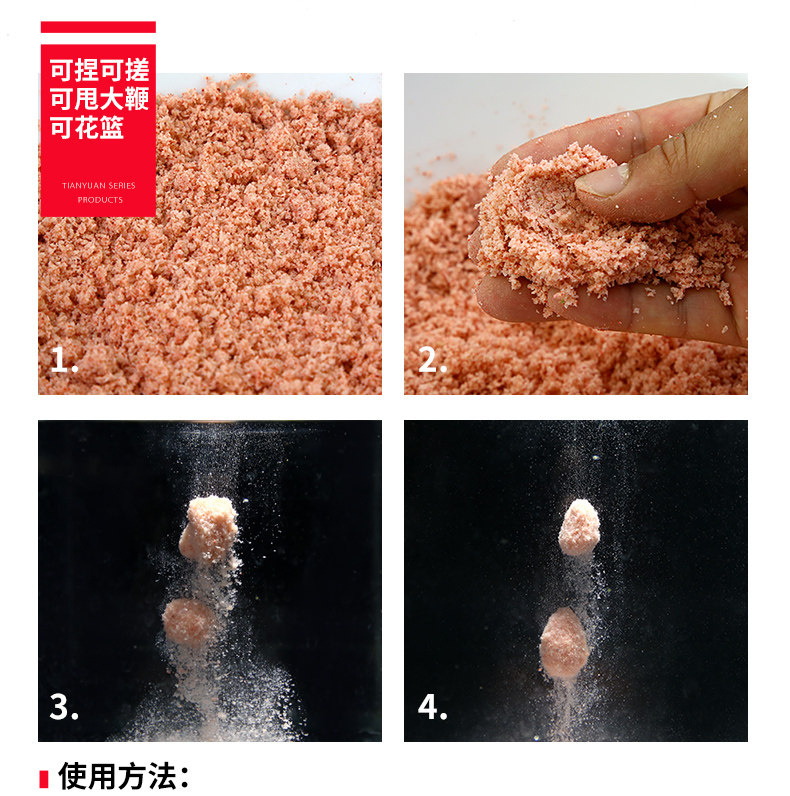 可捏可搓
可甩大鞭
可花篮

TIANYUAN SERIES PRODUCTS

1.

2.

3.

4.

使用方法：