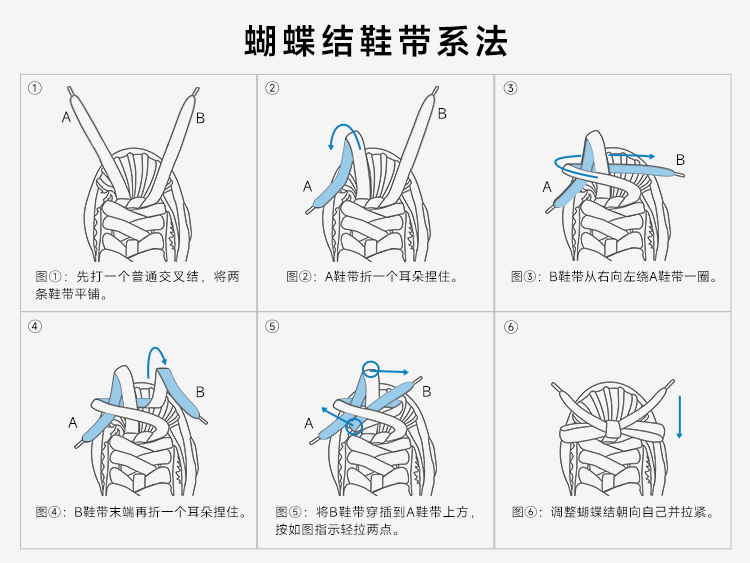 蝴蝶结鞋带系法

①

A B

图①：先打一个普通交叉结，将两条鞋带平铺。

②

A B

图②：A鞋带折一个耳朵捏住。

③

A B

图③：B鞋带从右向左绕A鞋带一圈。

④

A B

图④：B鞋带末端再折一个耳朵捏住。

⑤

A B

图⑤：将B鞋带穿插到A鞋带上方，按如图指示轻拉两点。

⑥

图⑥：调整蝴蝶结朝向自己并拉紧。