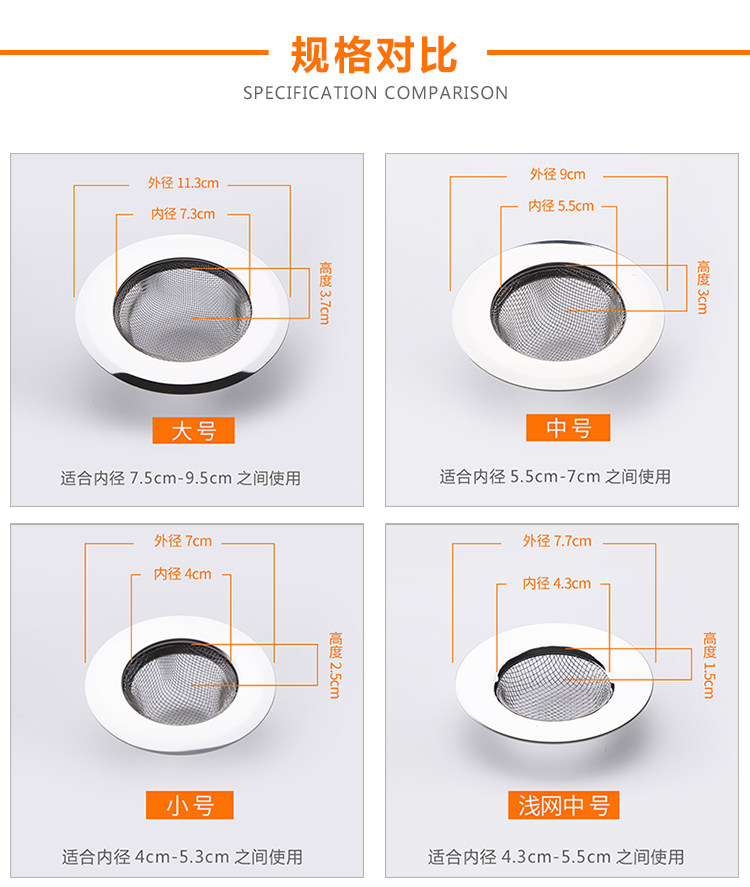 规格对比
SPECIFICATION COMPARISON

外径 11.3cm
内径 7.3cm
高度 3.7cm
大号
适合内径 7.5cm-9.5cm 之间使用

外径 9cm
内径 5.5cm
高度 3cm
中号
适合内径 5.5cm-7cm 之间使用

外径 7cm
内径 4cm
高度 2.5cm
小号
适合内径 4cm-5.3cm 之间使用

外径 7.7cm
内径 4.3cm
高度 1.5cm
浅网中号
适合内径 4.3cm-5.5cm 之间使用