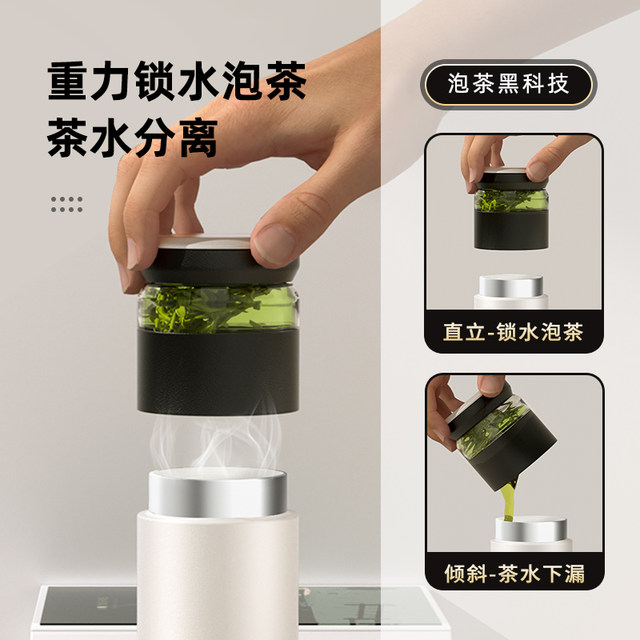 重力锁水泡茶
茶水分离

泡茶黑科技

直立-锁水泡茶

倾斜-茶水下漏