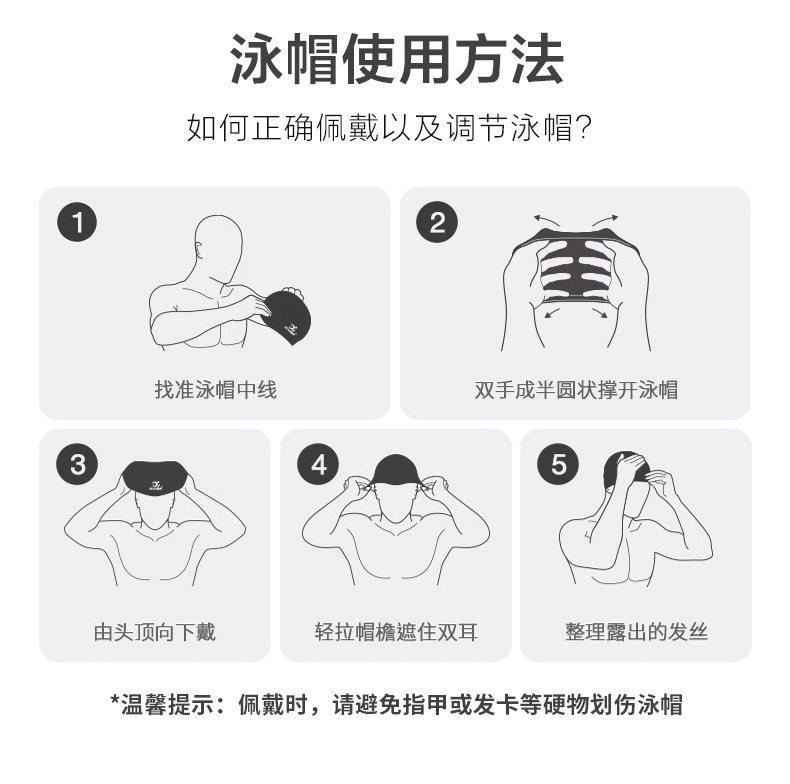 泳帽使用方法

如何正确佩戴以及调节泳帽?

1
找准泳帽中线

2
双手成半圆状撑开泳帽

3
由头顶向下戴

4
轻拉帽檐遮住双耳

5
整理露出的发丝

*温馨提示:佩戴时,请避免指甲或发卡等硬物划伤泳帽