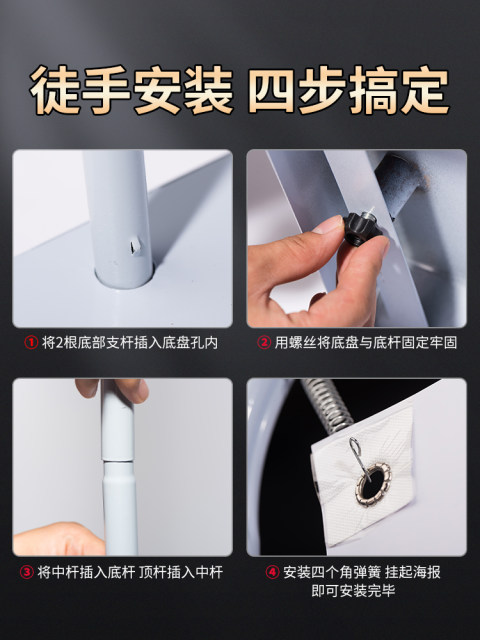 徒手安装 四步搞定

① 将2根底部支杆插入底盘孔内

② 用螺丝将底盘与底杆固定牢固

③ 将中杆插入底杆 顶杆插入中杆

④ 安装四个角弹簧 挂起海报 即可安装完毕