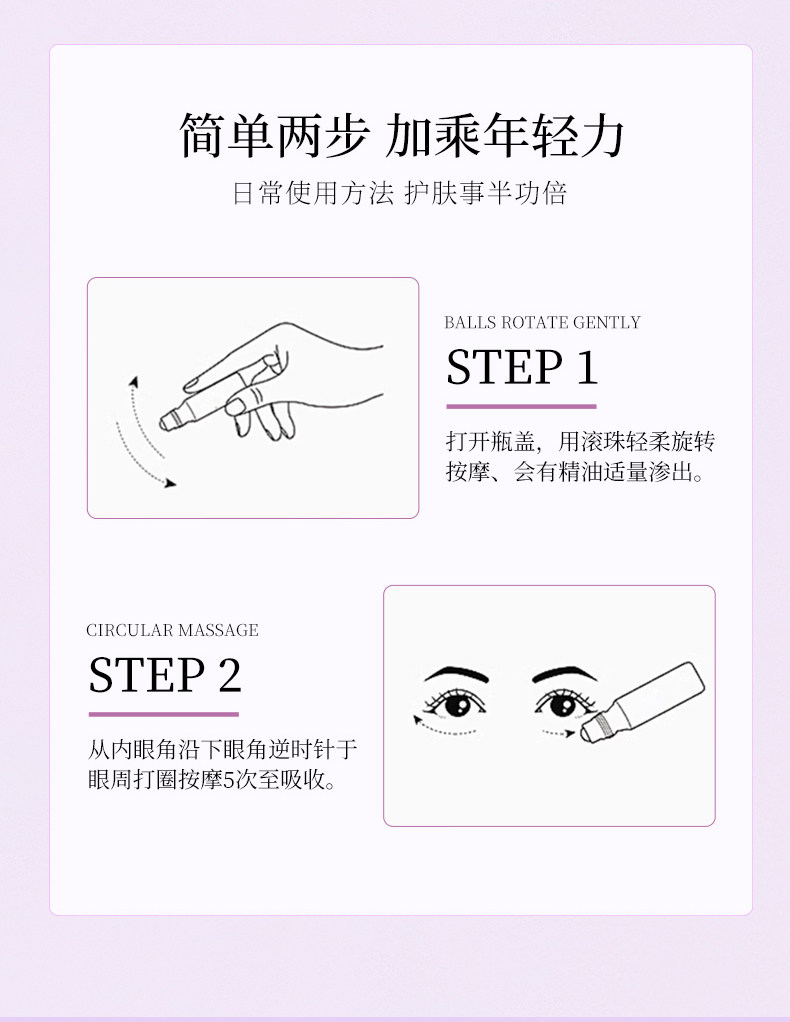 简单两步 加乘年轻力

日常使用方法 护肤事半功倍

BALLS ROTATE GENTLY

STEP 1

打开瓶盖，用滚珠轻柔旋转按摩、会有精油适量渗出。

CIRCULAR MASSAGE

STEP 2

从内眼角沿下眼角逆时针于眼周打圈按摩5次至吸收。