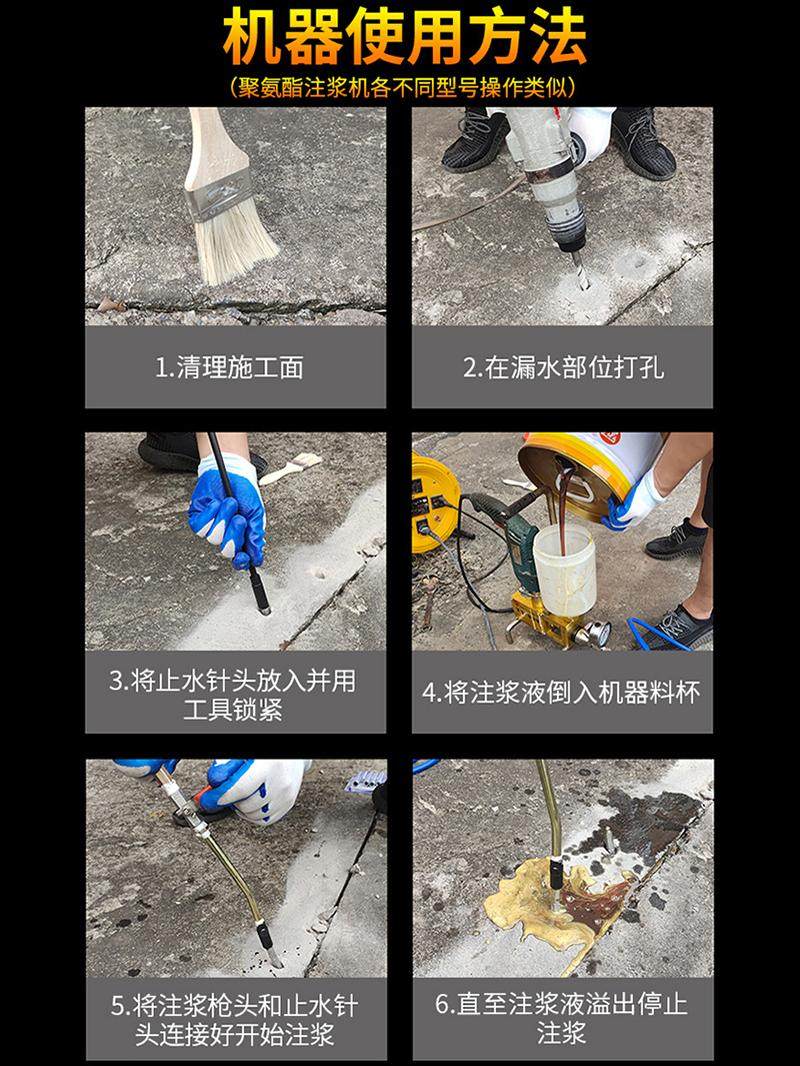 机器使用方法

（聚氨酯注浆机各不同型号操作类似）

1.清理施工面

2.在漏水部位打孔

3.将止水针头放入并用工具锁紧

4.将注浆液倒入机器料杯

5.将注浆枪头和止水针头连接好开始注浆

6.直至注浆液溢出停止注浆