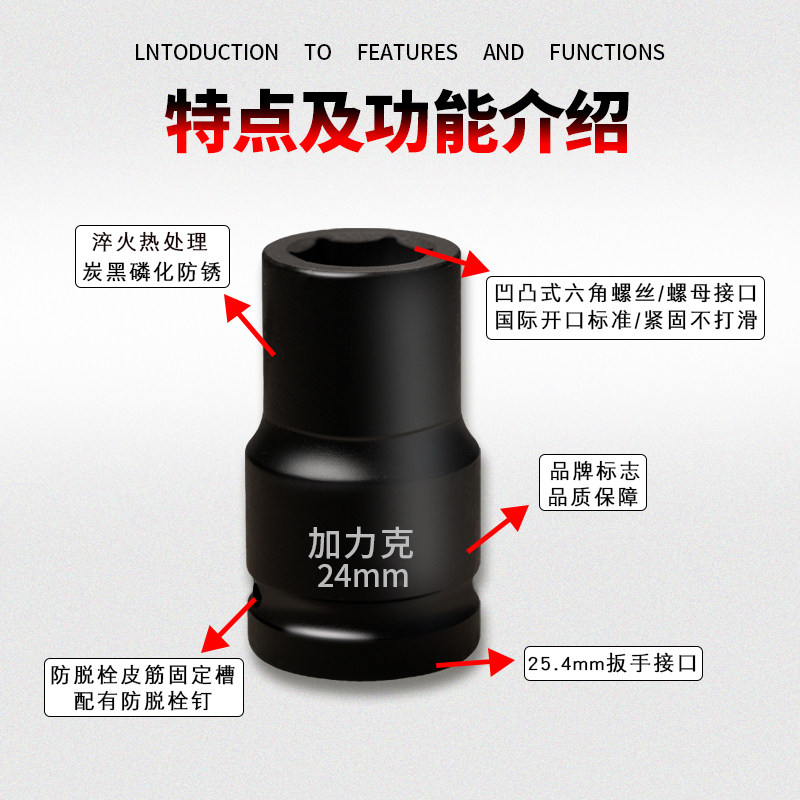 LNTODUCTION TO FEATURES AND FUNCTIONS

特点及功能介绍

淬火热处理
炭黑磷化防锈

凹凸式六角螺丝/螺母接口
国际开口标准/紧固不打滑

品牌标志
品质保障

加力克
24mm

防脱栓皮筋固定槽
配有防脱栓钉

25.4mm扳手接口