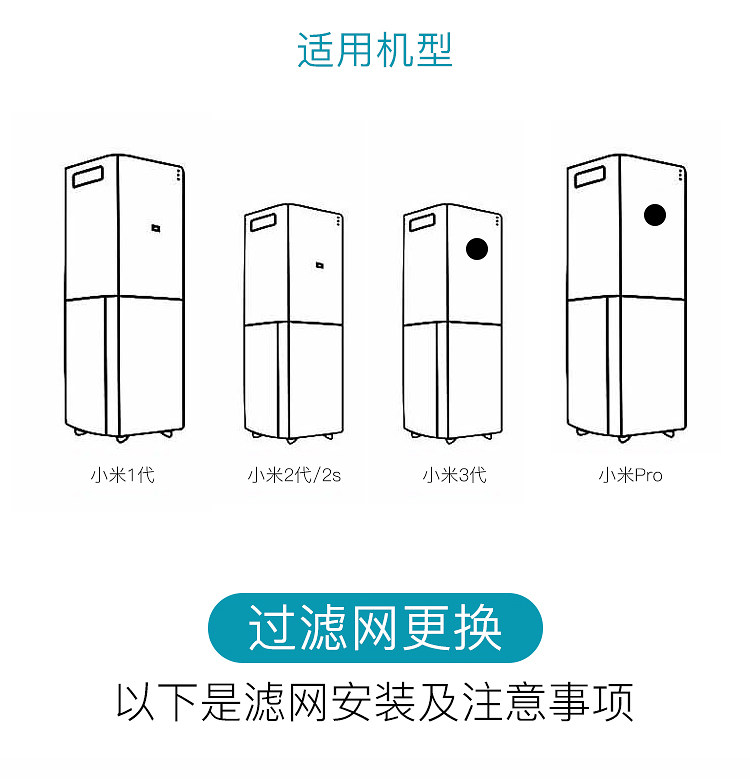 适用机型

小米1代

小米2代/2s

小米3代

小米Pro

过滤网更换

以下是滤网安装及注意事项