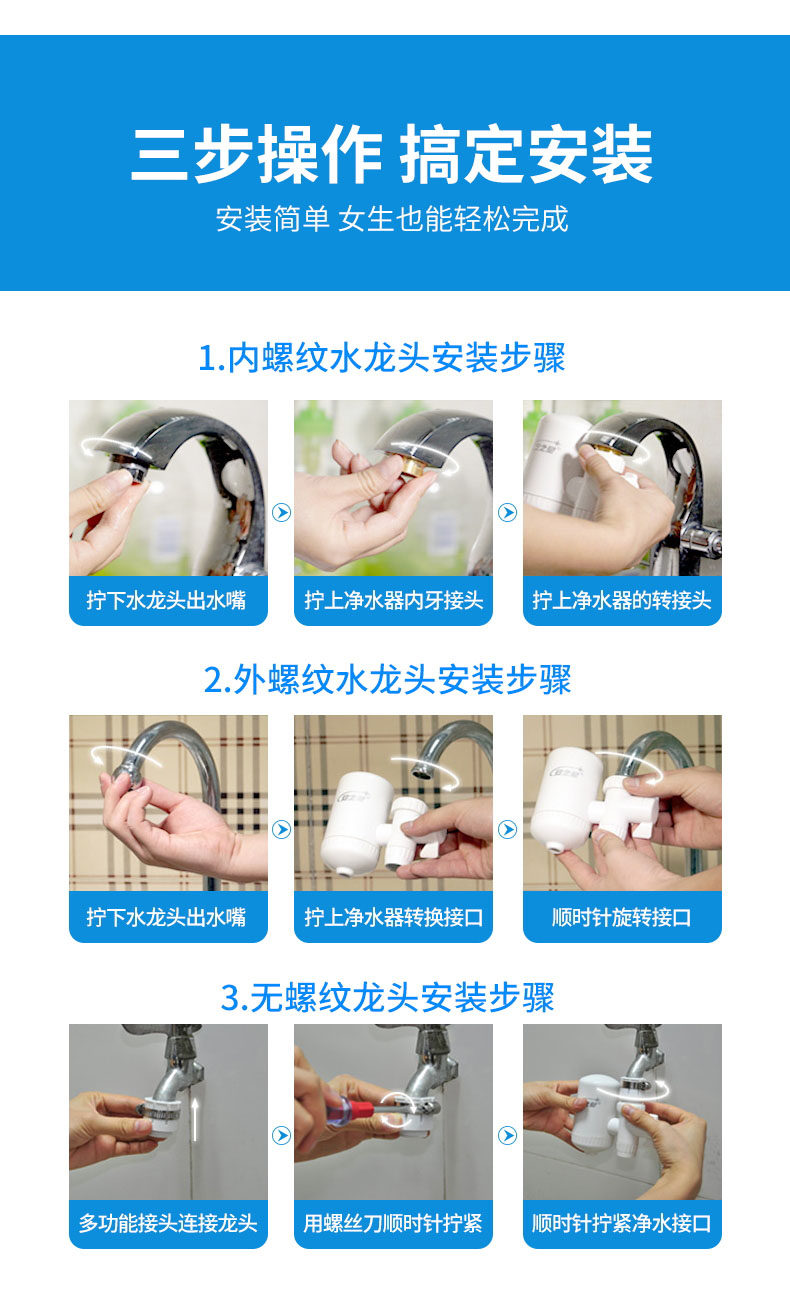 三步操作 搞定安装

安装简单 女生也能轻松完成

1.内螺纹水龙头安装步骤

拧下水龙头出水嘴

拧上净水器内牙接头

拧上净水器的转接头

2.外螺纹水龙头安装步骤

拧下水龙头出水嘴

拧上净水器转换接口

顺时针旋转接口

3.无螺纹龙头安装步骤

多功能接头连接龙头

用螺丝刀顺时针拧紧

顺时针拧紧净水接口