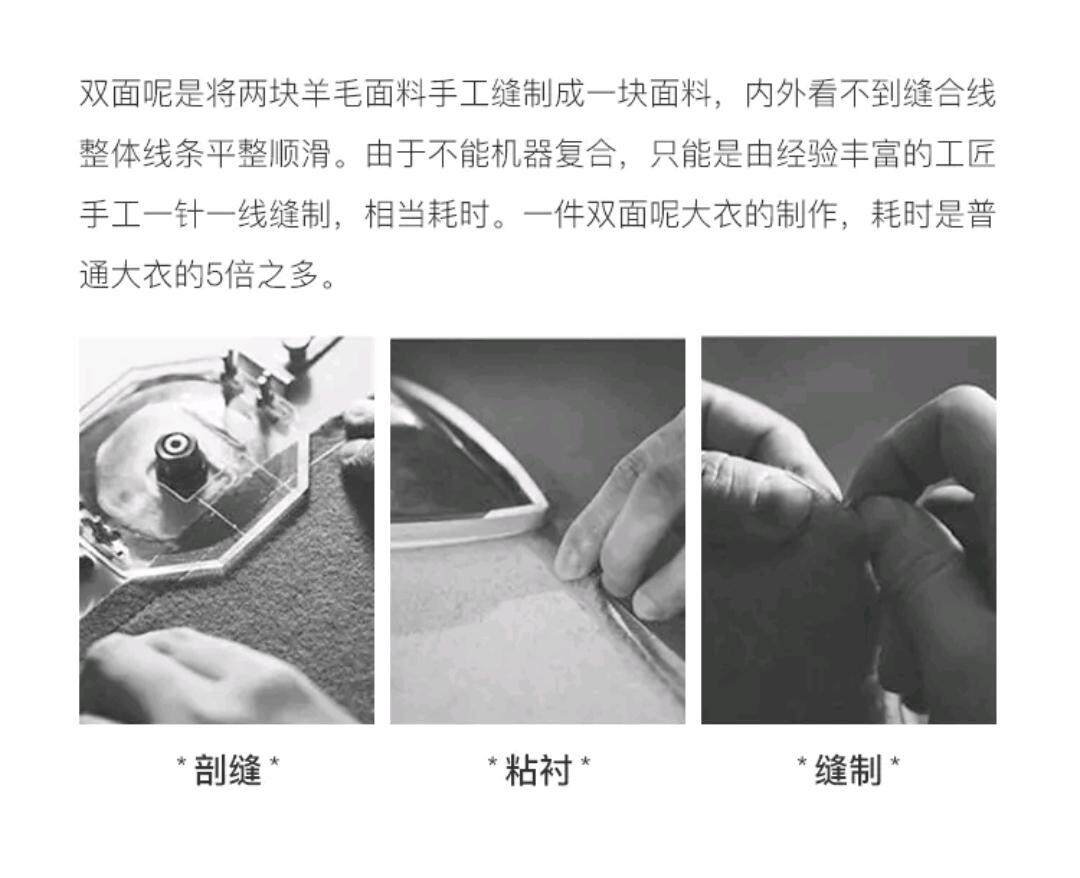 双面呢是将两块羊毛面料手工缝制成一块面料，内外看不到缝合线整体线条平整顺滑。由于不能机器复合，只能是由经验丰富的工匠手工一针一线缝制，相当耗时。一件双面呢大衣的制作，耗时是普通大衣的5倍之多。

* 剖缝 *

* 粘衬 *

* 缝制 *