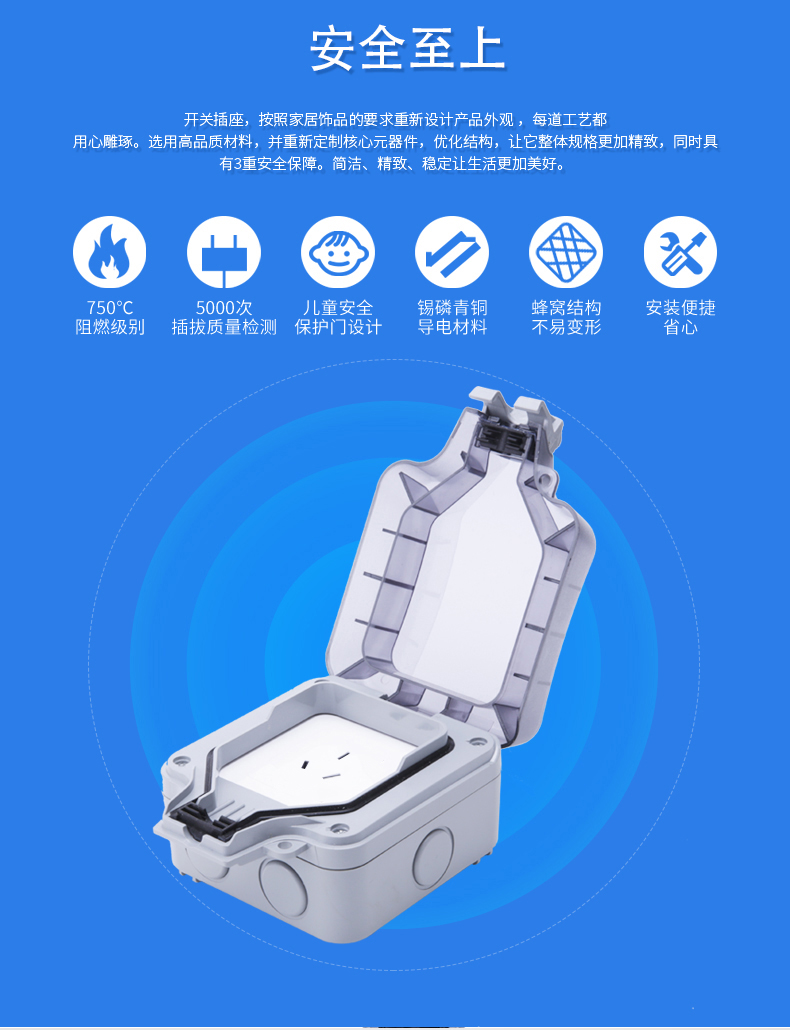 安全至上

开关插座，按照家居饰品的要求重新设计产品外观，每道工艺都用心雕琢。选用高品质材料，并重新定制核心元器件，优化结构，让它整体规格更加精致，同时具有3重安全保障。简洁、精致、稳定让生活更加美好。

750°C
阻燃级别

5000次
插拔质量检测

儿童安全
保护门设计

锡磷青铜
导电材料

蜂窝结构
不易变形

安装便捷
省心