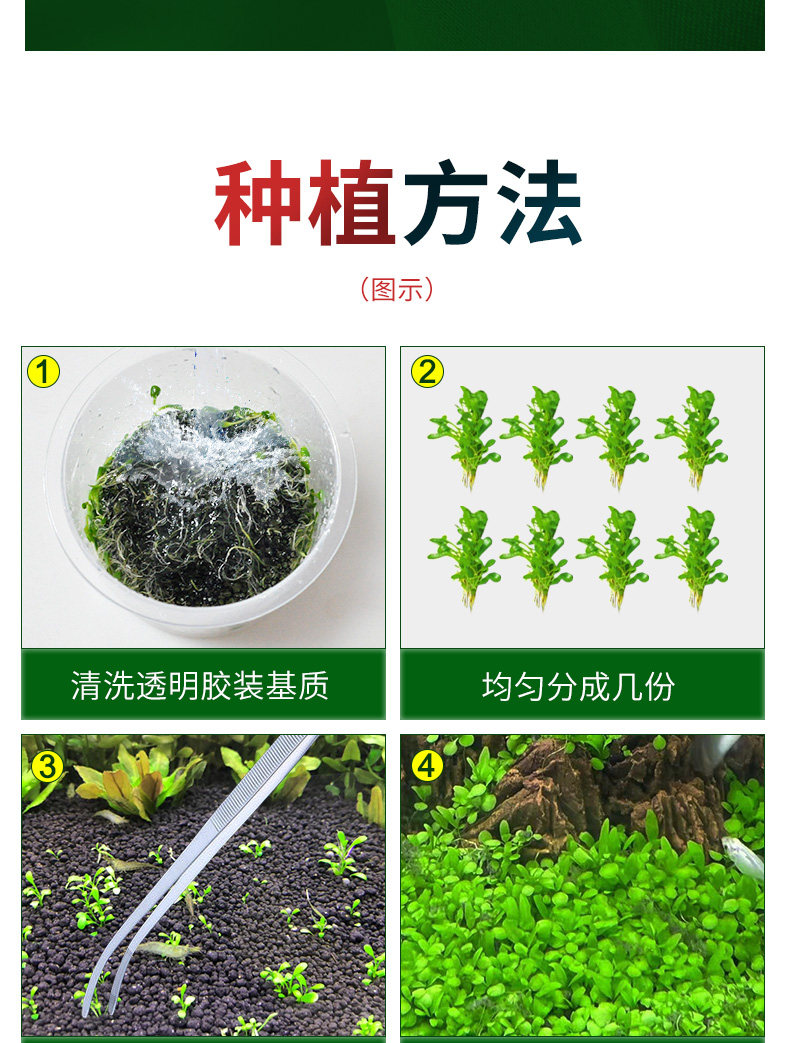 种植方法

（图示）

1

清洗透明胶装基质

2

均匀分成几份

3

4