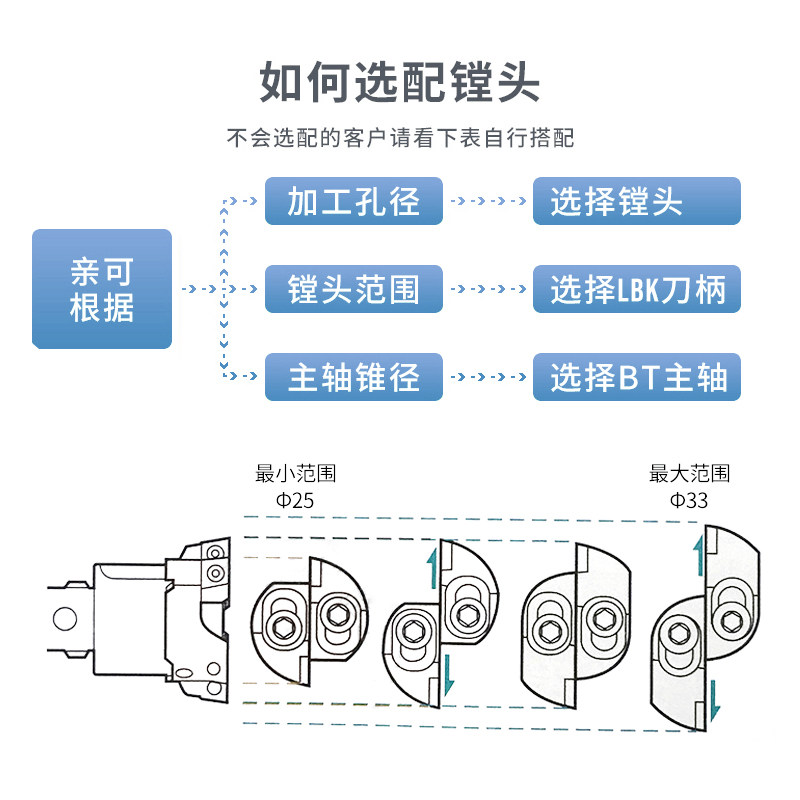 如何选配镗头

不会选配的客户请看下表自行搭配

亲可根据

加工孔径

选择镗头

镗头范围

选择LBK刀柄

主轴锥径

选择BT主轴

最小范围
Φ25

最大范围
Φ33