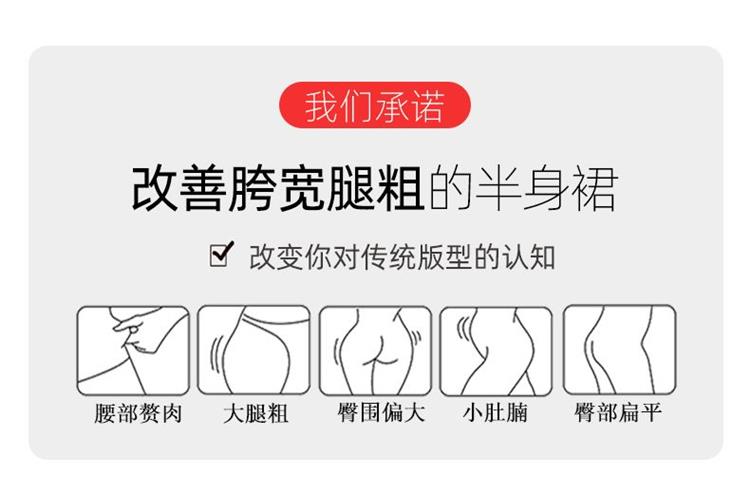 我们承诺

改善胯宽腿粗的半身裙

☑ 改变你对传统版型的认知

腰部赘肉

大腿粗

臀围偏大

小肚腩

臀部扁平