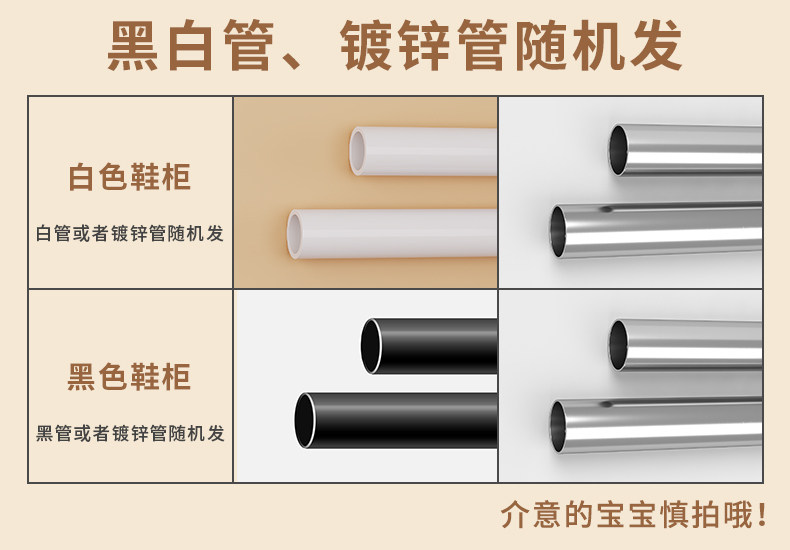 黑白管、镀锌管随机发

白色鞋柜

白管或者镀锌管随机发

黑色鞋柜

黑管或者镀锌管随机发

介意的宝宝慎拍哦！