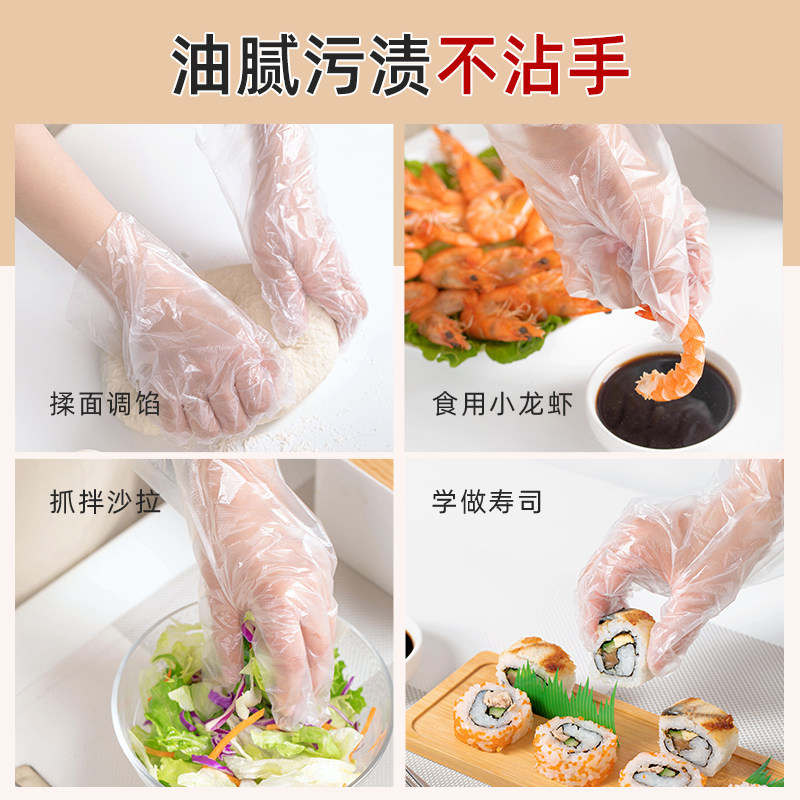 油腻污渍不沾手

揉面调馅

食用小龙虾

抓拌沙拉

学做寿司