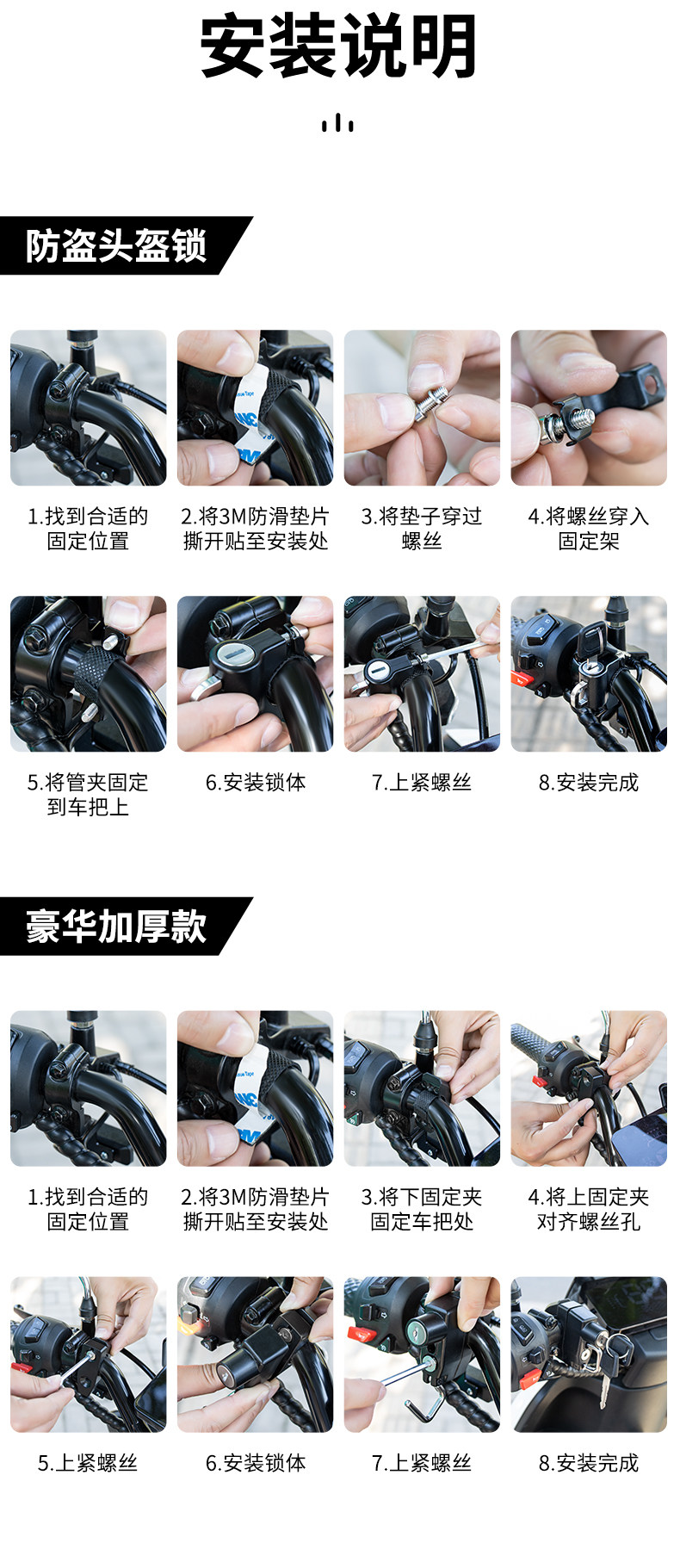 安装说明

防盗头盔锁

1.找到合适的固定位置

2.将3M防滑垫片撕开贴至安装处

3.将垫子穿过螺丝

4.将螺丝穿入固定架

5.将管夹固定到车把上

6.安装锁体

7.上紧螺丝

8.安装完成

豪华加厚款

1.找到合适的固定位置

2.将3M防滑垫片撕开贴至安装处

3.将下固定夹固定车把处

4.将上固定夹对齐螺丝孔

5.上紧螺丝

6.安装锁体

7.上紧螺丝

8.安装完成