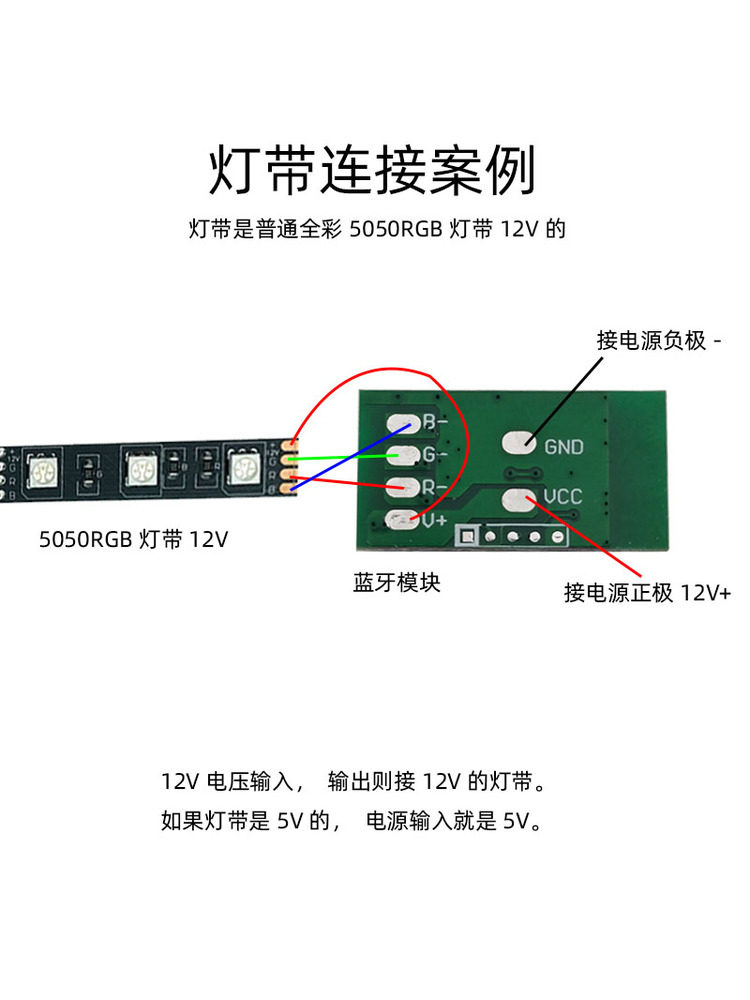 灯带连接案例

灯带是普通全彩 5050RGB 灯带 12V 的

接电源负极 -

B-
G-
R-
V+
GND
VCC

5050RGB 灯带 12V

蓝牙模块

接电源正极 12V+

12V 电压输入， 输出则接 12V 的灯带。

如果灯带是 5V 的， 电源输入就是 5V。