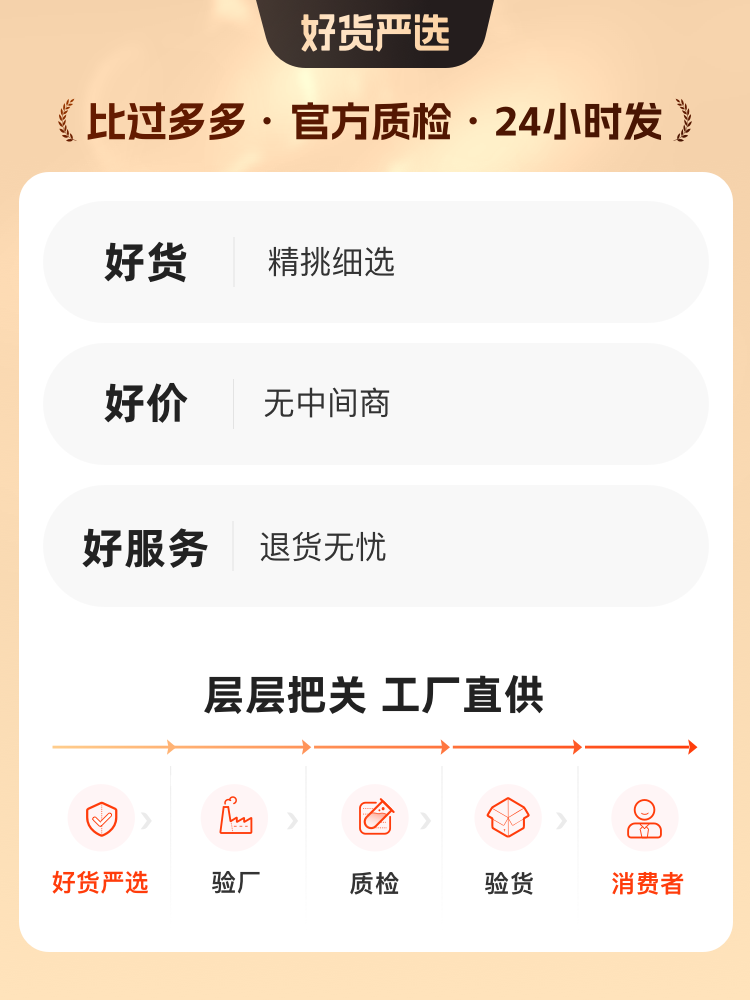 好货严选

比过多多 · 官方质检 · 24小时发

好货 精挑细选

好价 无中间商

好服务 退货无忧

层层把关 工厂直供

好货严选

验厂

质检

验货

消费者